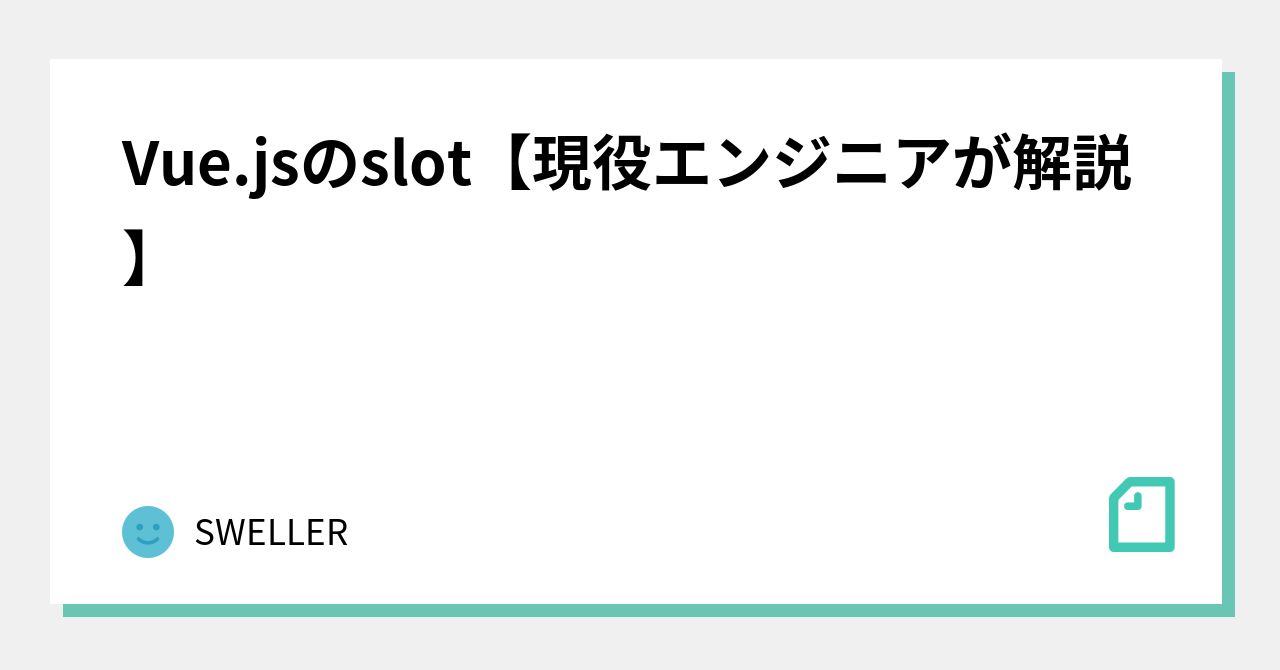 Vue.jsのslot【現役エンジニアが解説】

SWELLER