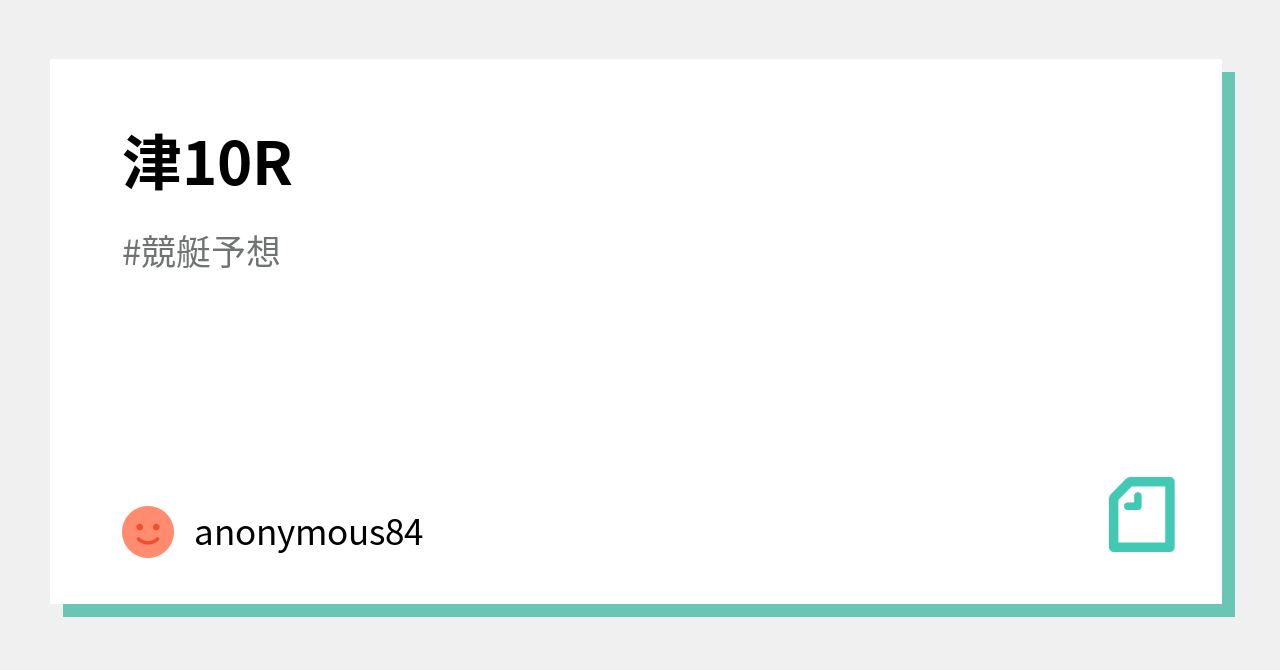 津10R

#競艇予想

anonymous84