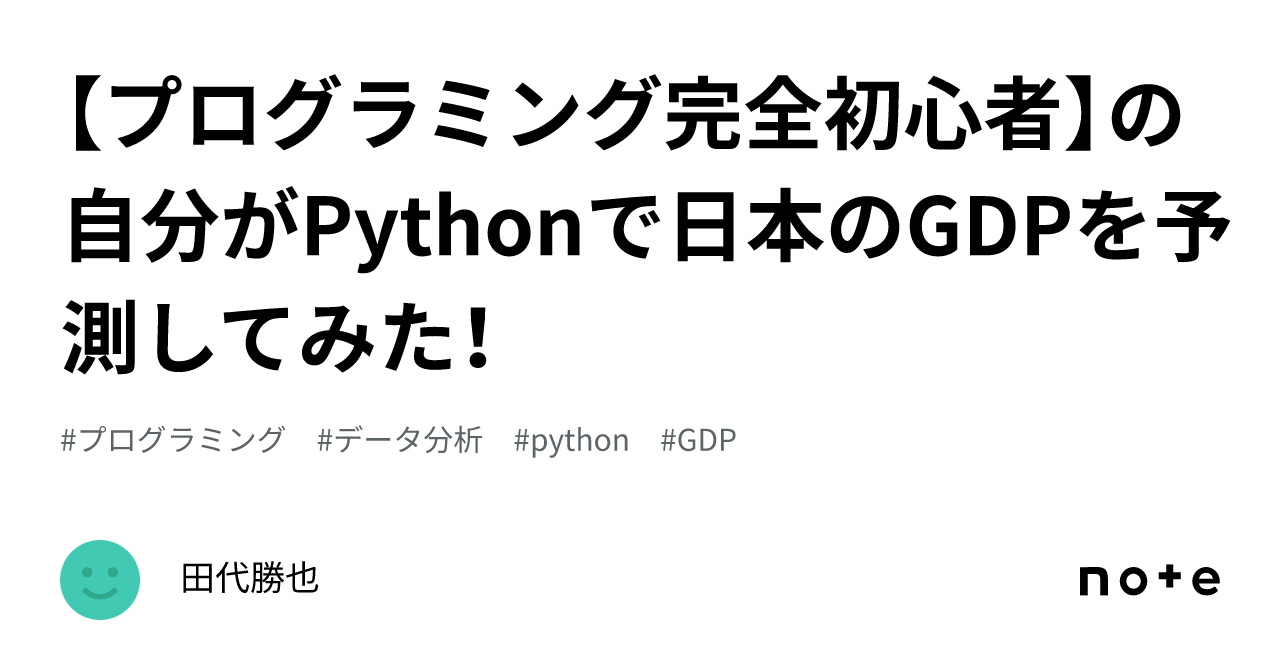 【プログラミング完全初心者】の自分がPythonで日本のGDPを予測してみた！

#プログラミング #データ分析 #python #GDP

田代勝也

note