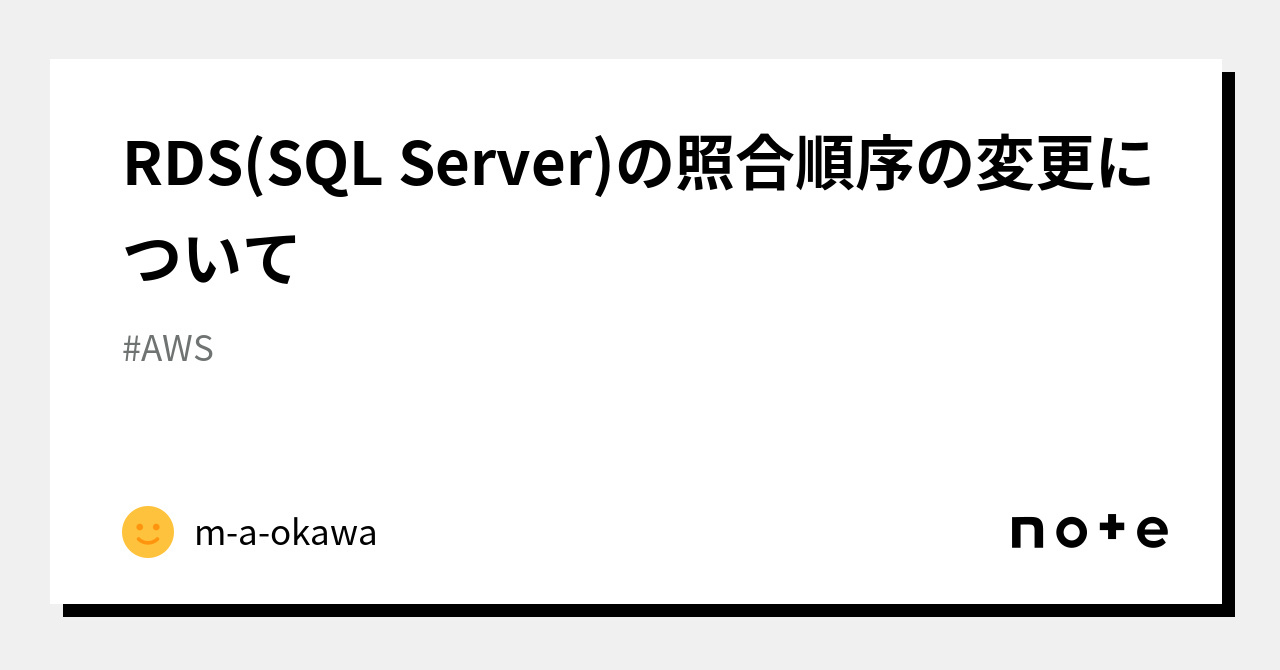 RDS(SQL Server)の照合順序の変更について

#AWS

m-a-okawa

note