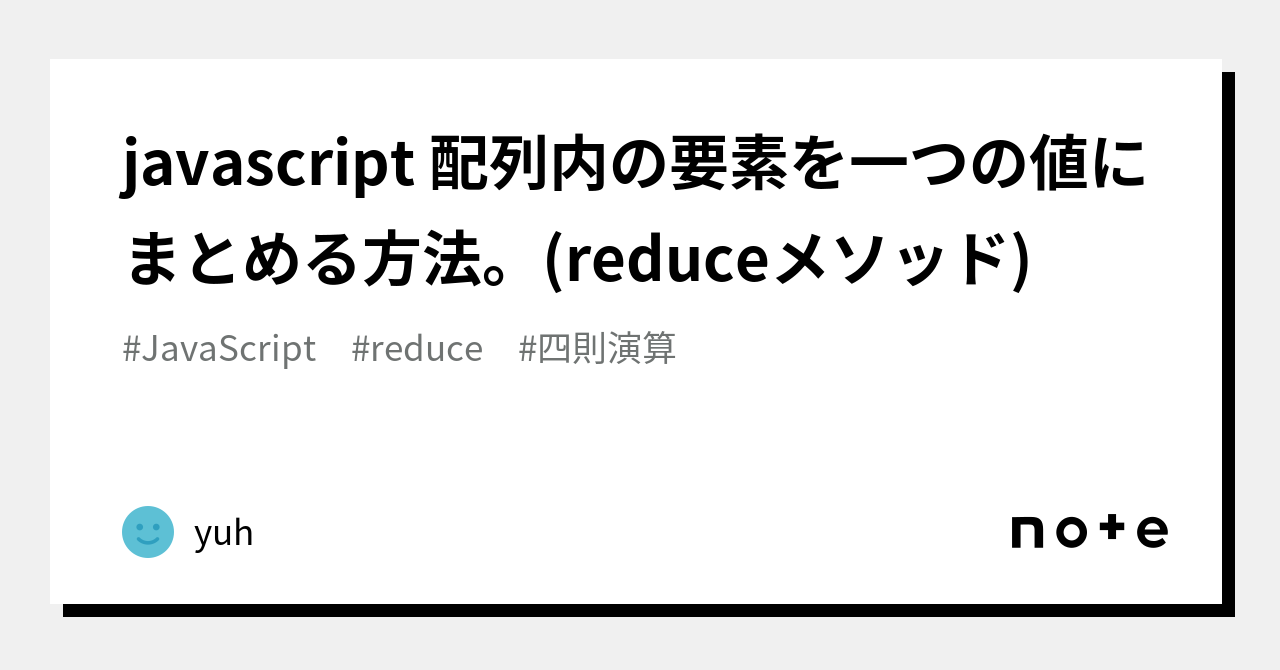 javascript 配列内の要素を一つの値にまとめる方法。(reduceメソッド)

#JavaScript #reduce #四則演算

yuh

note