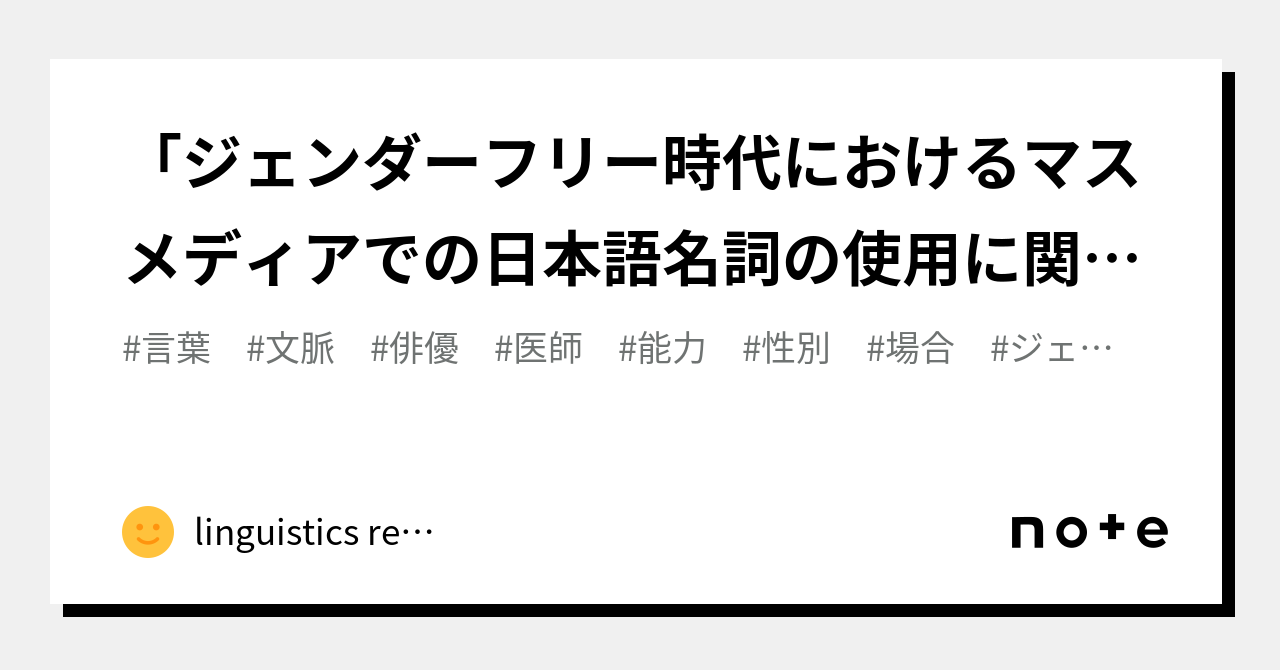 「ジェンダーフリー時代におけるマスメディアでの日本語名詞の使用に関…

#言葉 #文脈 #俳優 #医師 #能力 #性別 #場合 #ジェ…

linguistics re…

note