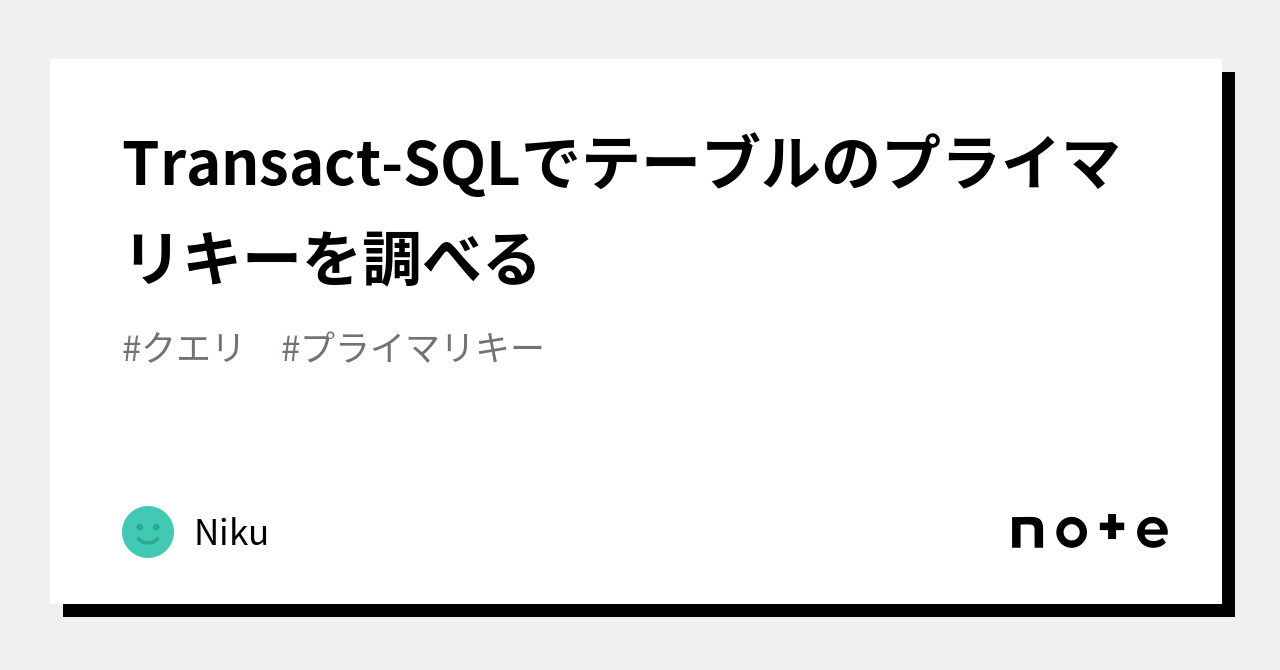 Transact-SQLでテーブルのプライマリキーを調べる

#クエリ #プライマリキー

Niku

note