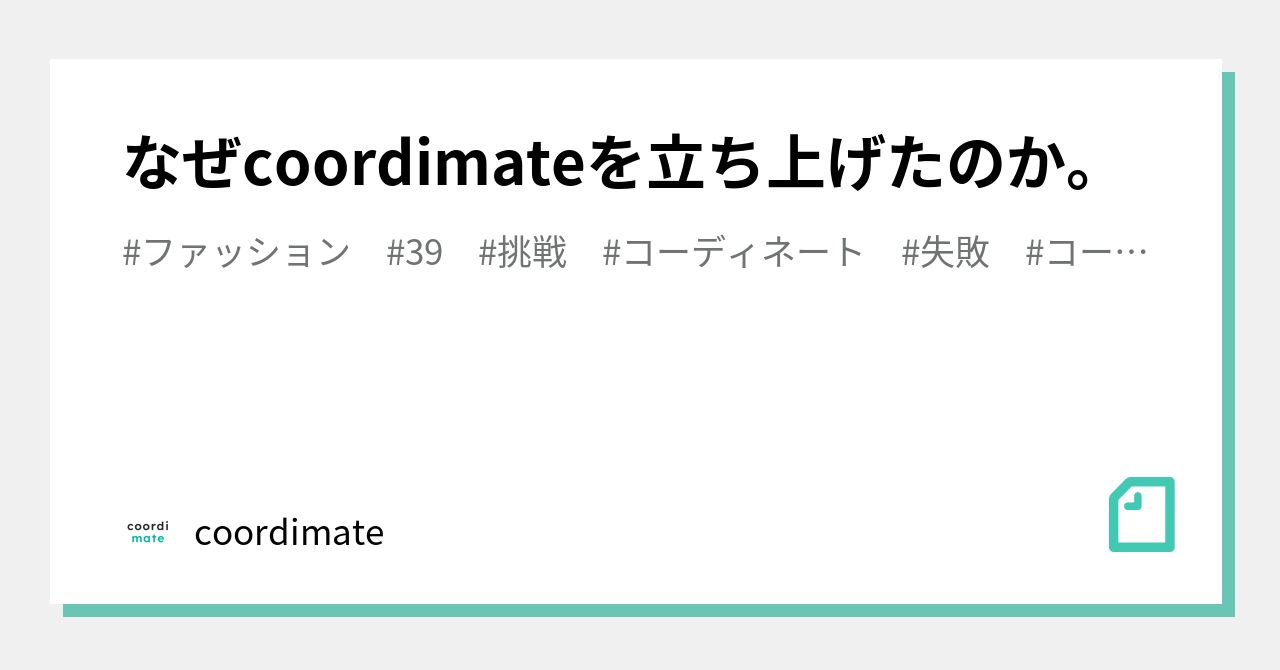 なぜcoordimateを立ち上げたのか。

#ファッション #39 #挑戦 #コーディネート #失敗 #コー…

coordi
mate

coordimate