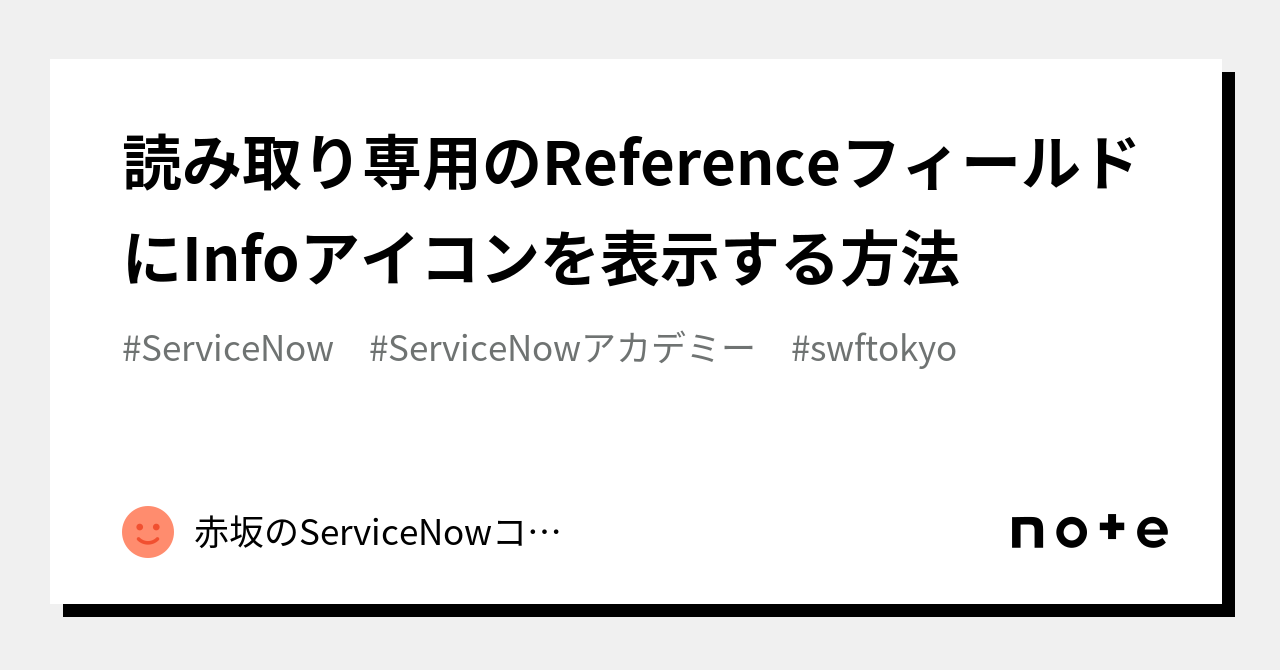 読み取り専用のReferenceフィールドにInfoアイコンを表示する方法

#ServiceNow #ServiceNowアカデミー #swftokyo

赤坂のServiceNowコ…

note