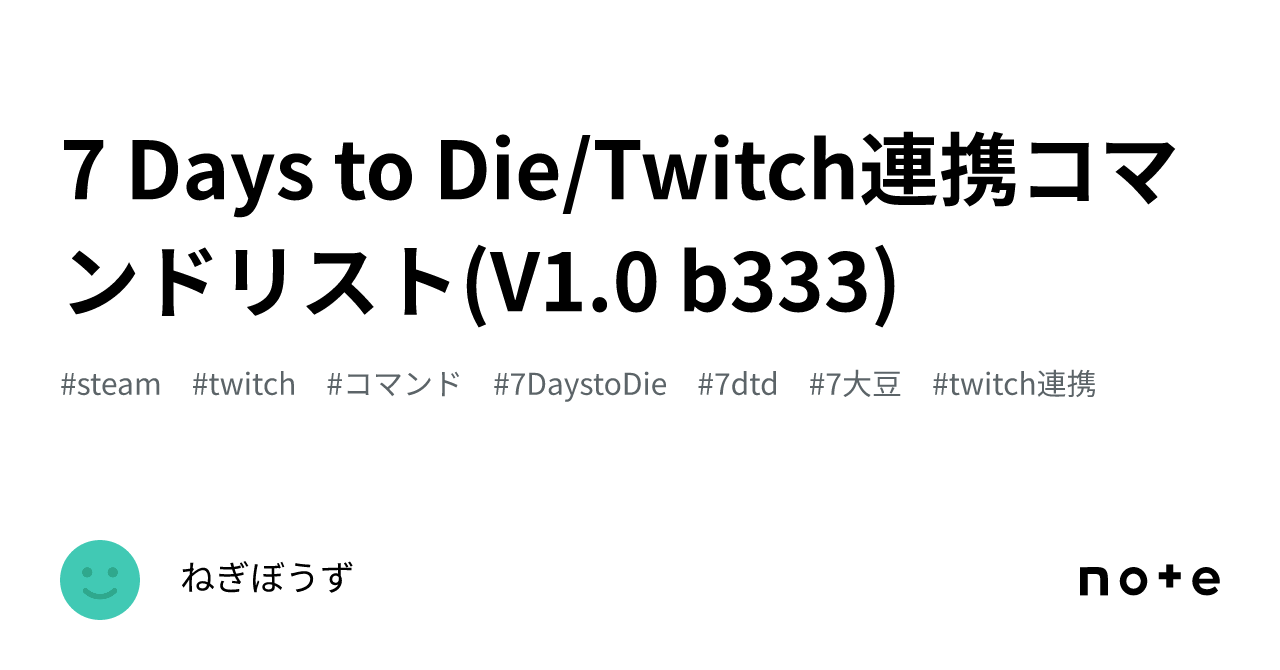 7 Days to Die/Twitch連携コマンドリスト(V1.0 b333)

#steam #twitch #コマンド #7DaystoDie #7dtd #7大豆 #twitch連携

ねぎぼうず

note