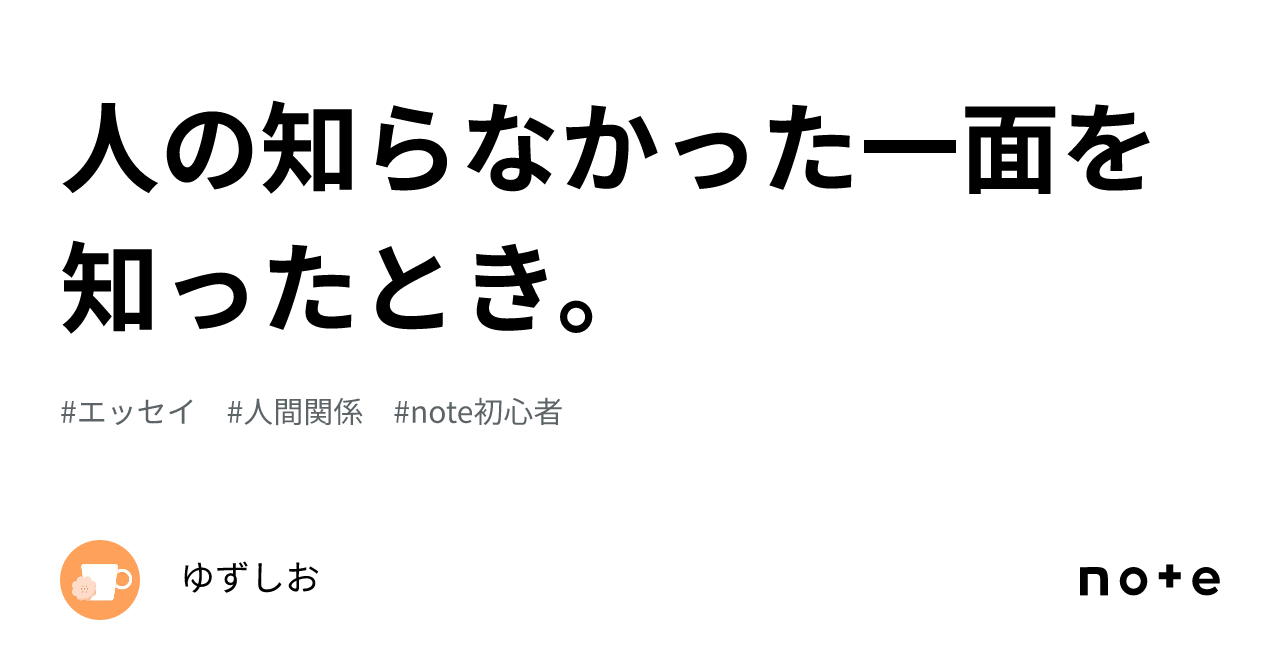 人の知らなかった一面を知ったとき。

#エッセイ #人間関係 #note初心者

ゆずしお

note