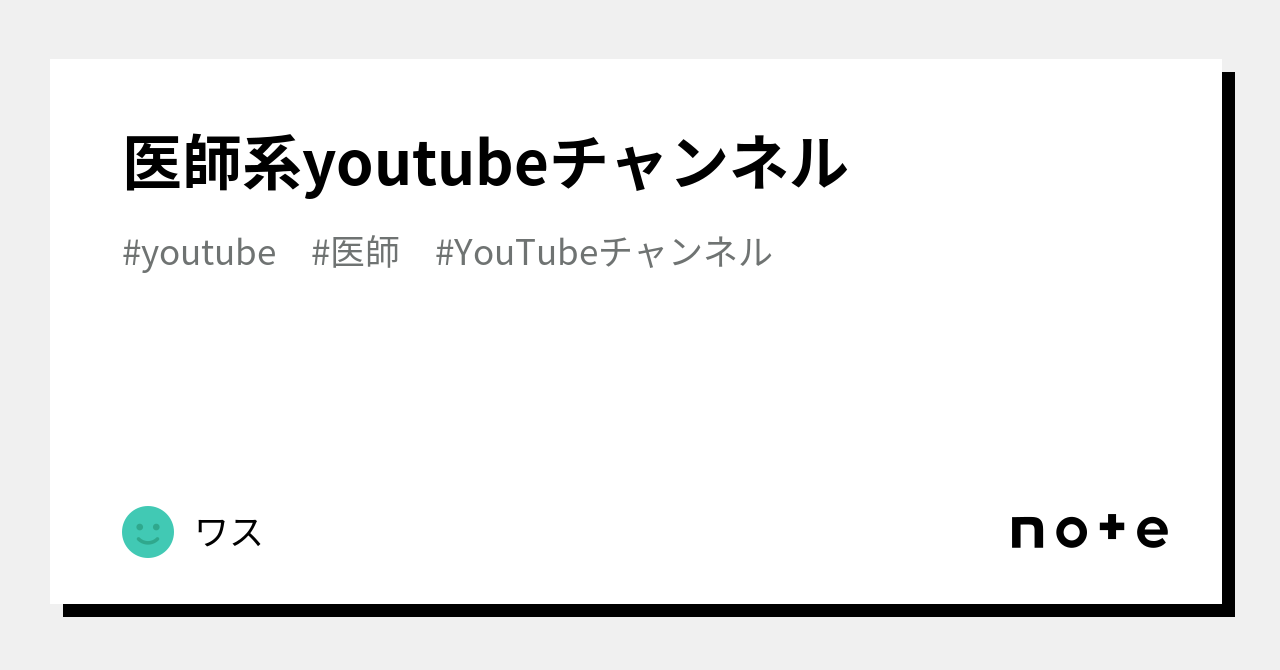 医師系youtubeチャンネル

#youtube #医師 #YouTubeチャンネル

ワス

note