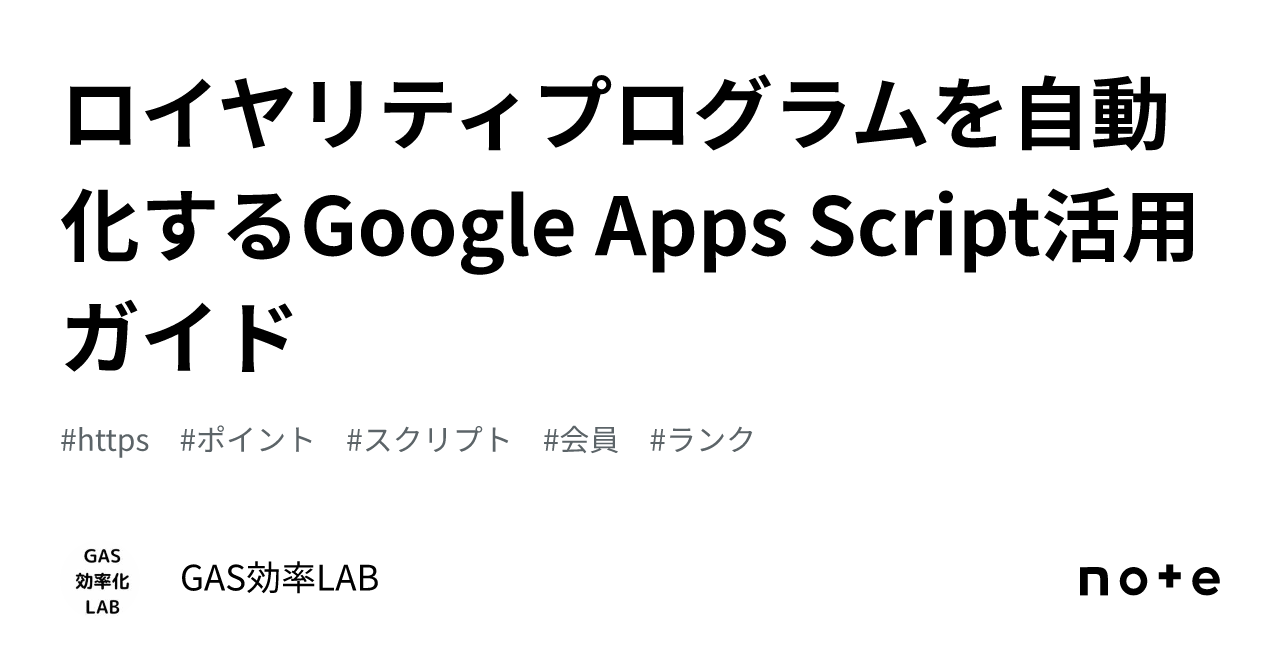 ロイヤリティプログラムを自動化するGoogle Apps Script活用ガイド

#https #ポイント #スクリプト #会員 #ランク

GAS
効率化
LAB

GAS効率LAB

note