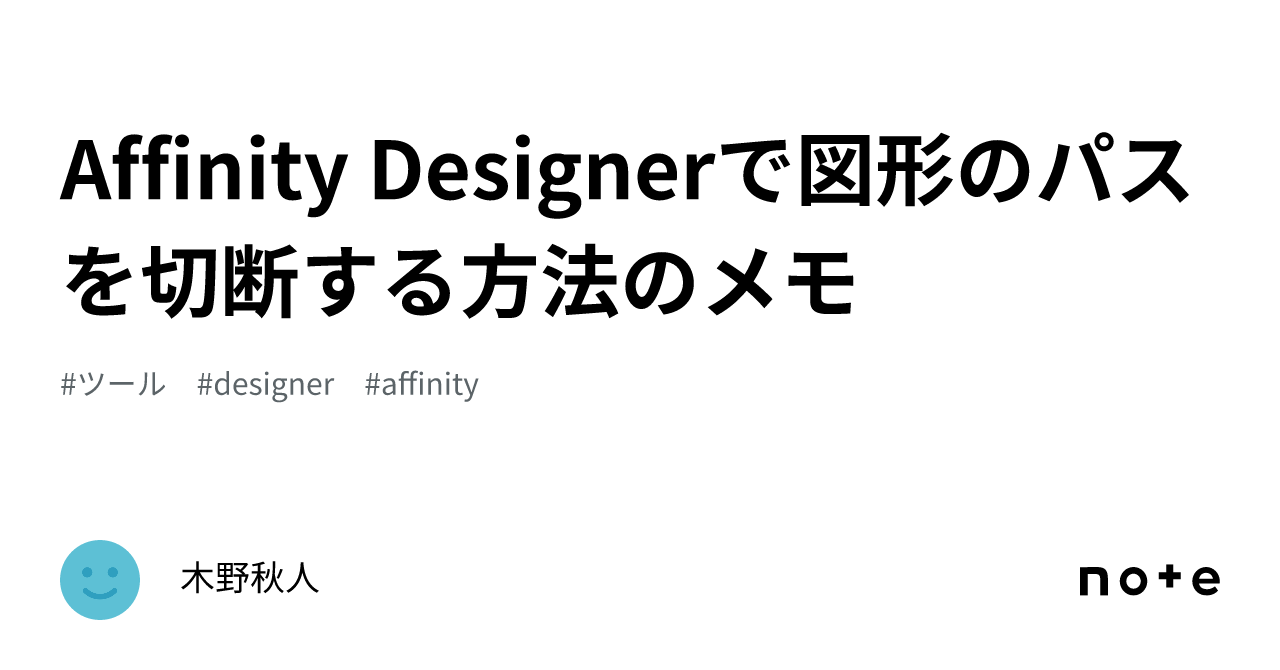 Affinity Designerで図形のパスを切断する方法のメモ

#ツール #designer #affinity

木野秋人

note