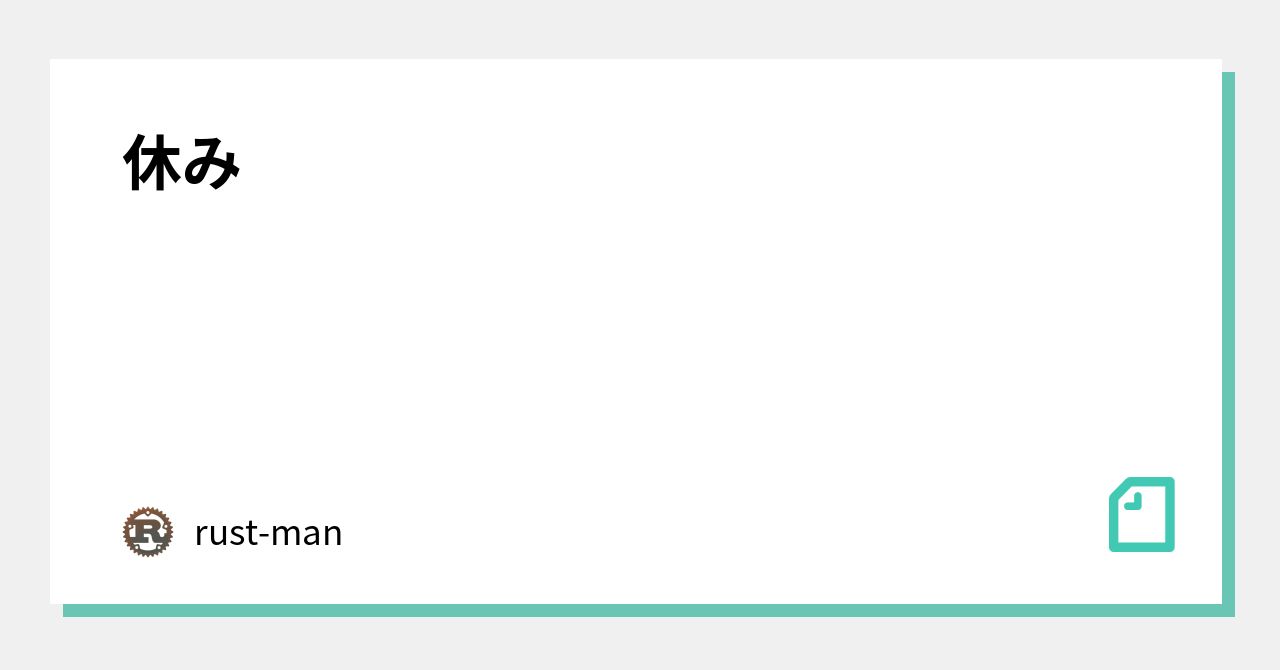 休み

rust-man