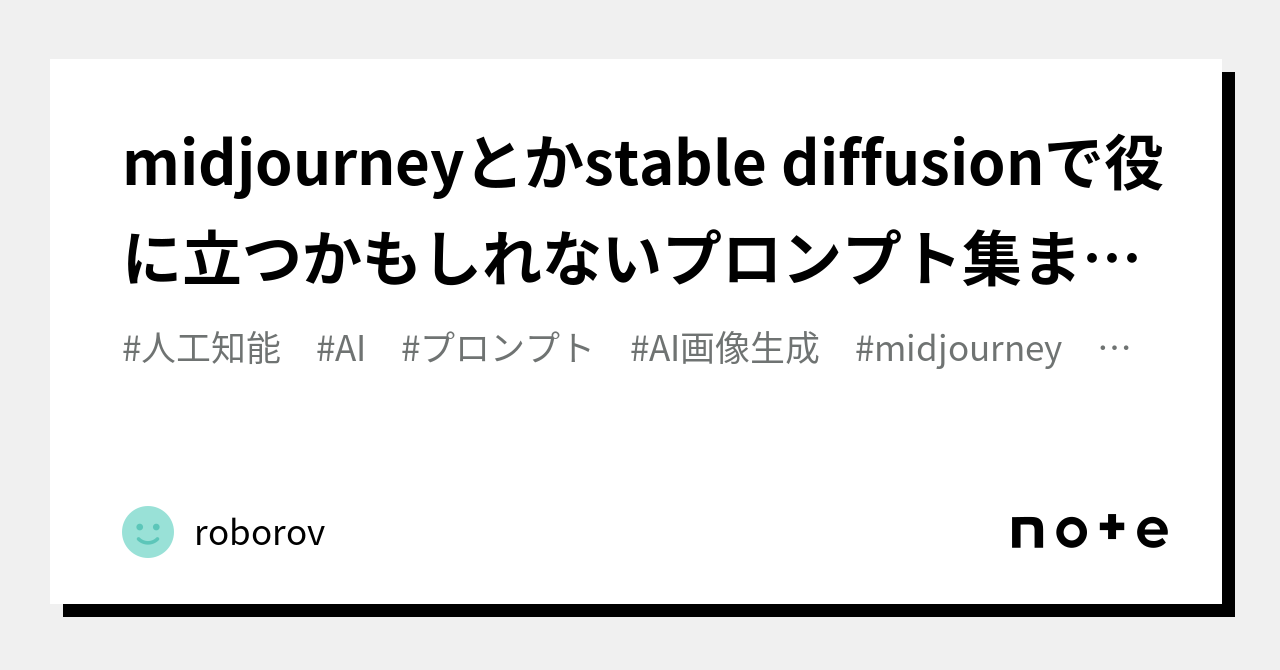 midjourneyとかstable diffusionで役に立つかもしれないプロンプト集ま…

#人工知能 #AI #プロンプト #AI画像生成 #midjourney …

roborov

note