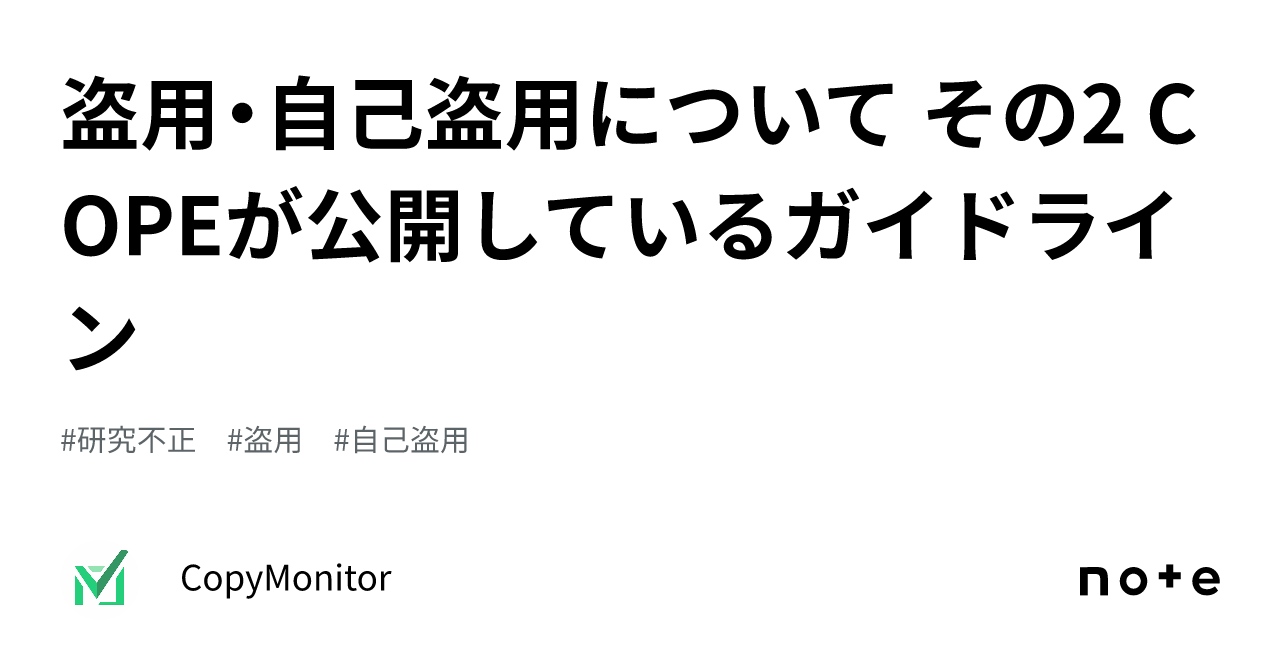 盗用・自己盗用について その2 COPEが公開しているガイドライン

#研究不正 #盗用 #自己盗用

CopyMonitor

note