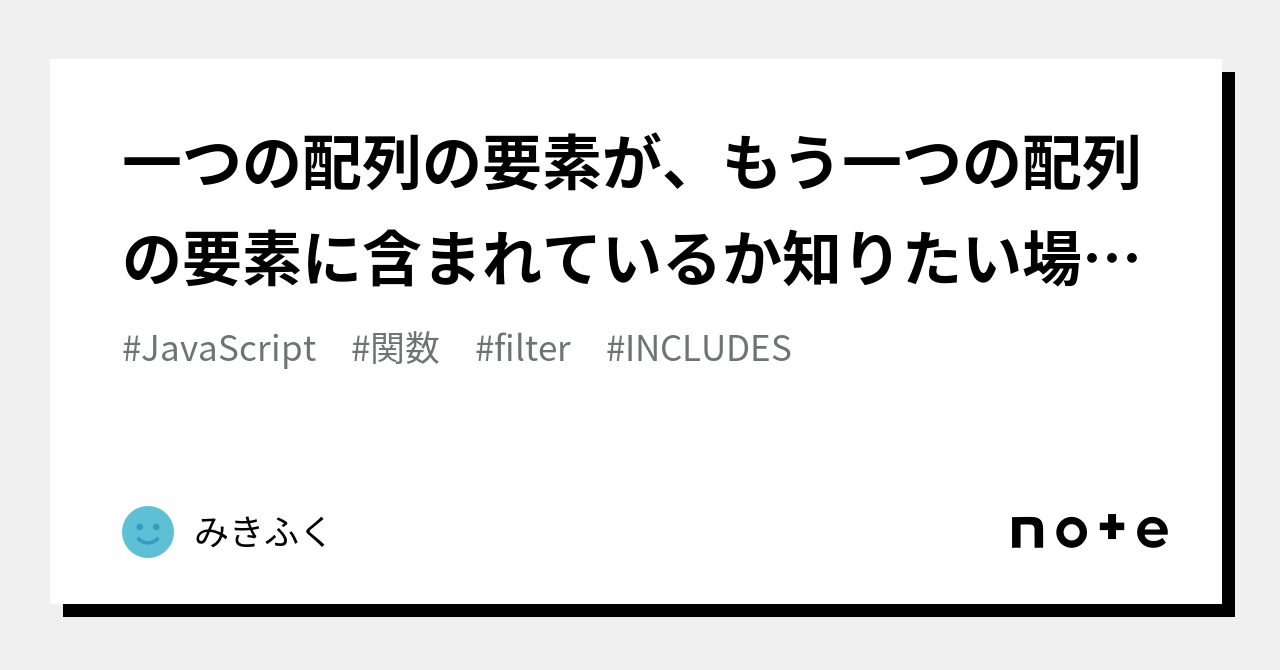 一つの配列の要素が、もう一つの配列の要素に含まれているか知りたい場…

#JavaScript #関数 #filter #INCLUDES

みきふく

note