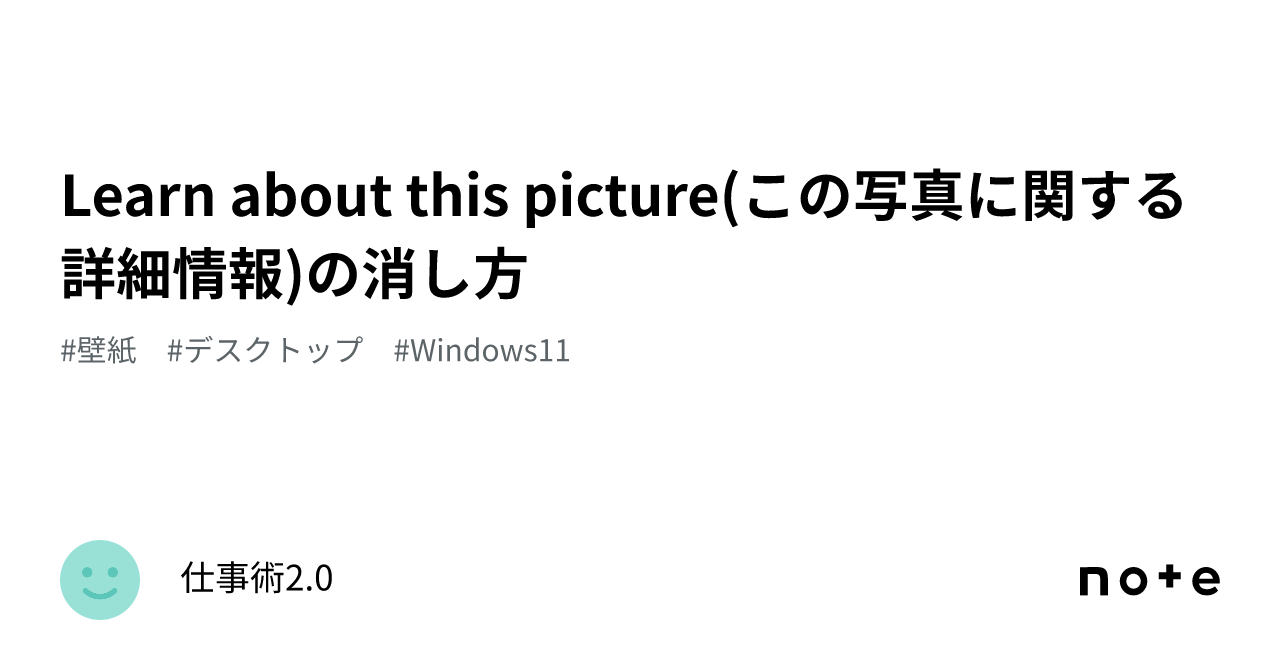 Learn about this picture(この写真に関する詳細情報)の消し方

#壁紙 #デスクトップ #Windows11

仕事術2.0

note