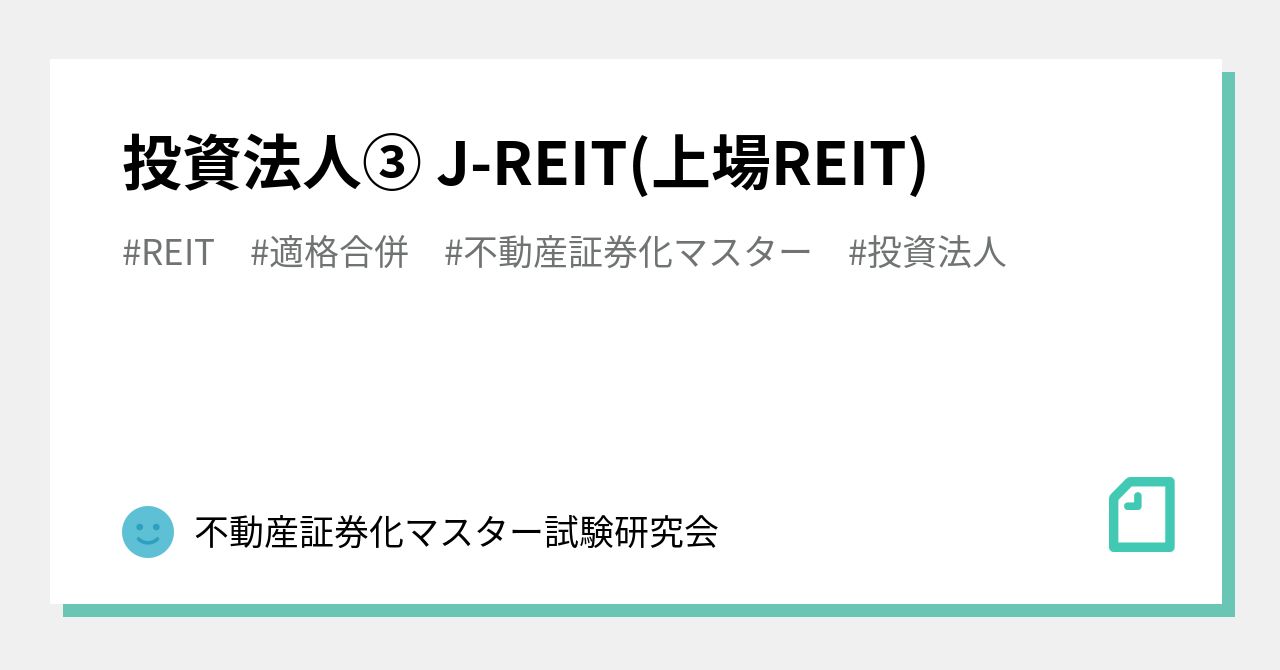 投資法人③ J-REIT(上場REIT)

#REIT #適格合併 #不動産証券化マスター #投資法人

不動産証券化マスター試験研究会