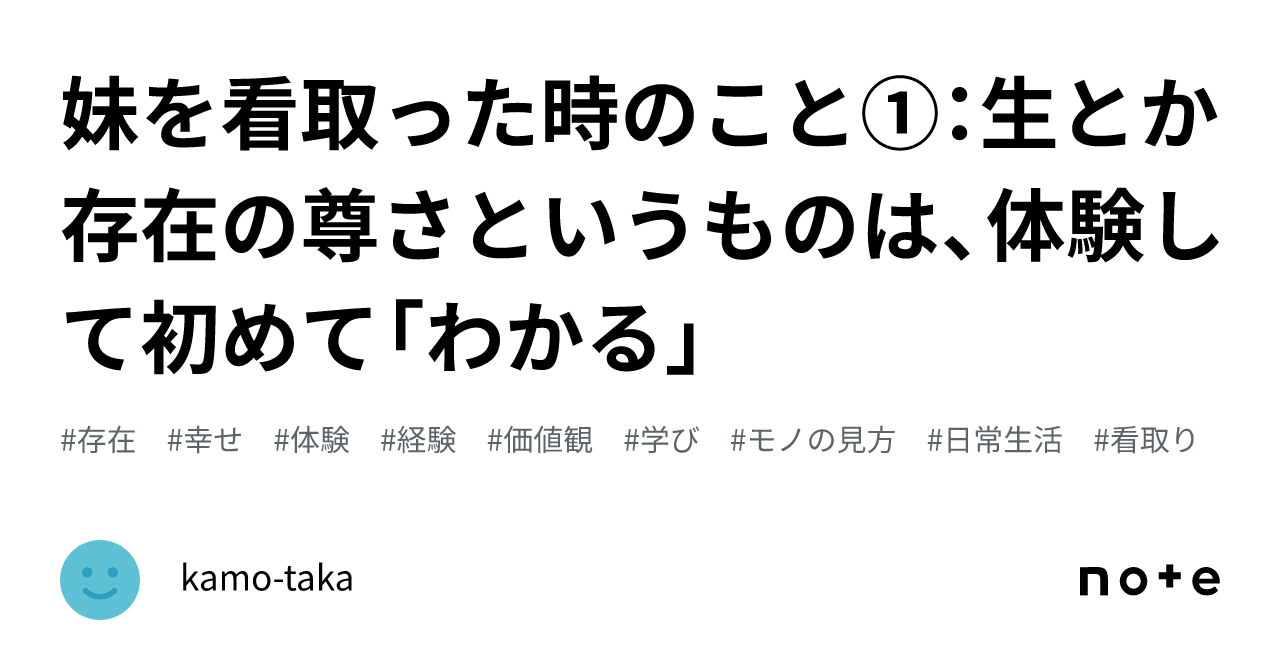 妹を看取った時のこと①:生とか存在の尊さというものは、体験して初めて「わかる」

#存在 #幸せ #体験 #経験 #価値観 #学び #モノの見方 #日常生活 #看取り

kamo-taka

note