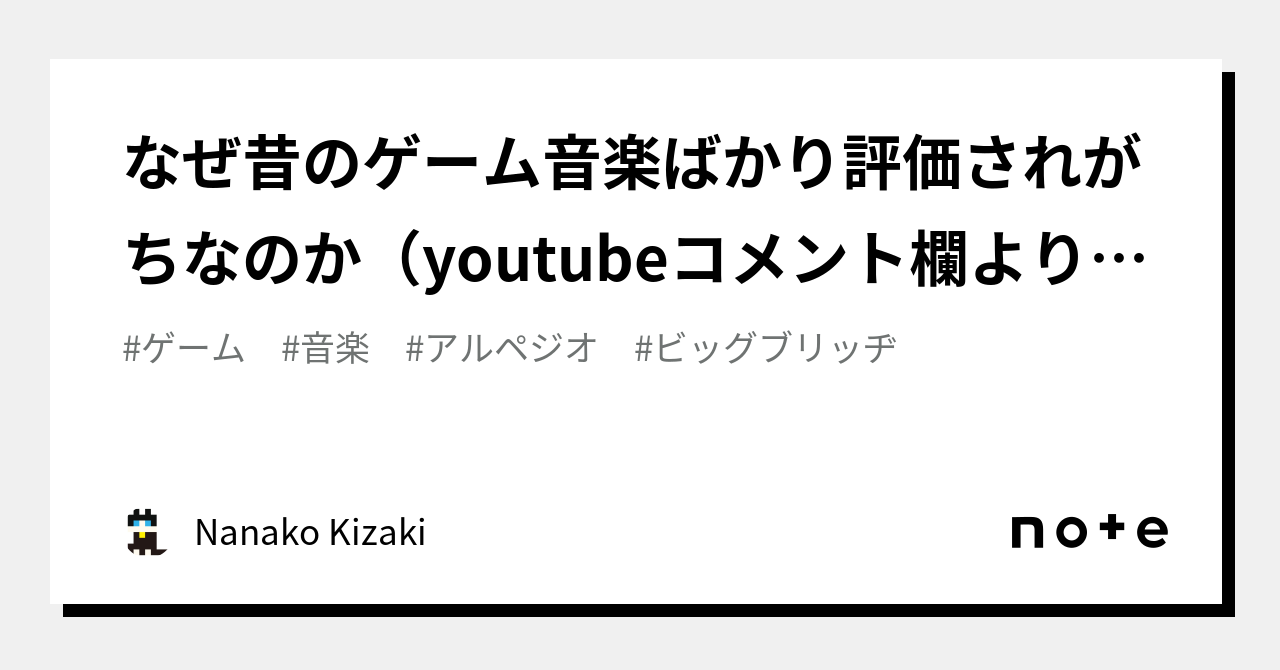 なぜ昔のゲーム音楽ばかり評価されがちなのか（youtubeコメント欄より…

#ゲーム #音楽 #アルペジオ #ビッグブリッヂ

Nanako Kizaki

note