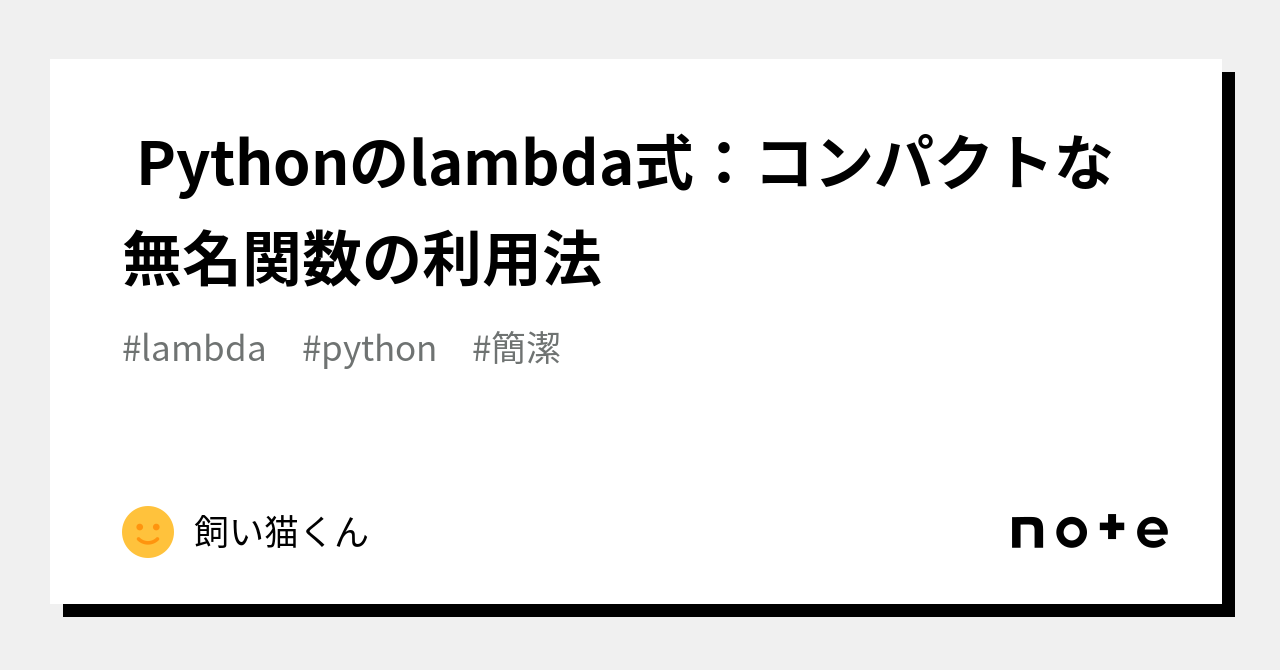 Pythonのlambda式：コンパクトな無名関数の利用法

#lambda #python #簡潔

飼い猫くん

note