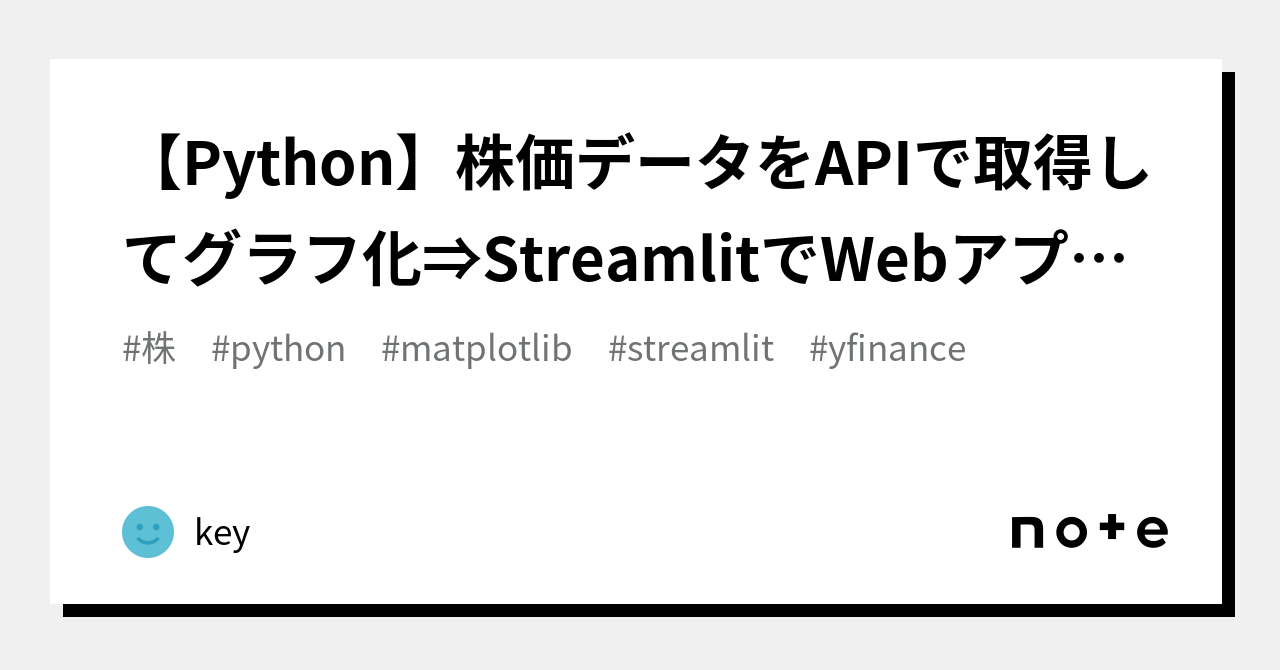 【Python】株価データをAPIで取得してグラフ化⇒StreamlitでWebアプ…

#株 #python #matplotlib #streamlit #yfinance

key

note