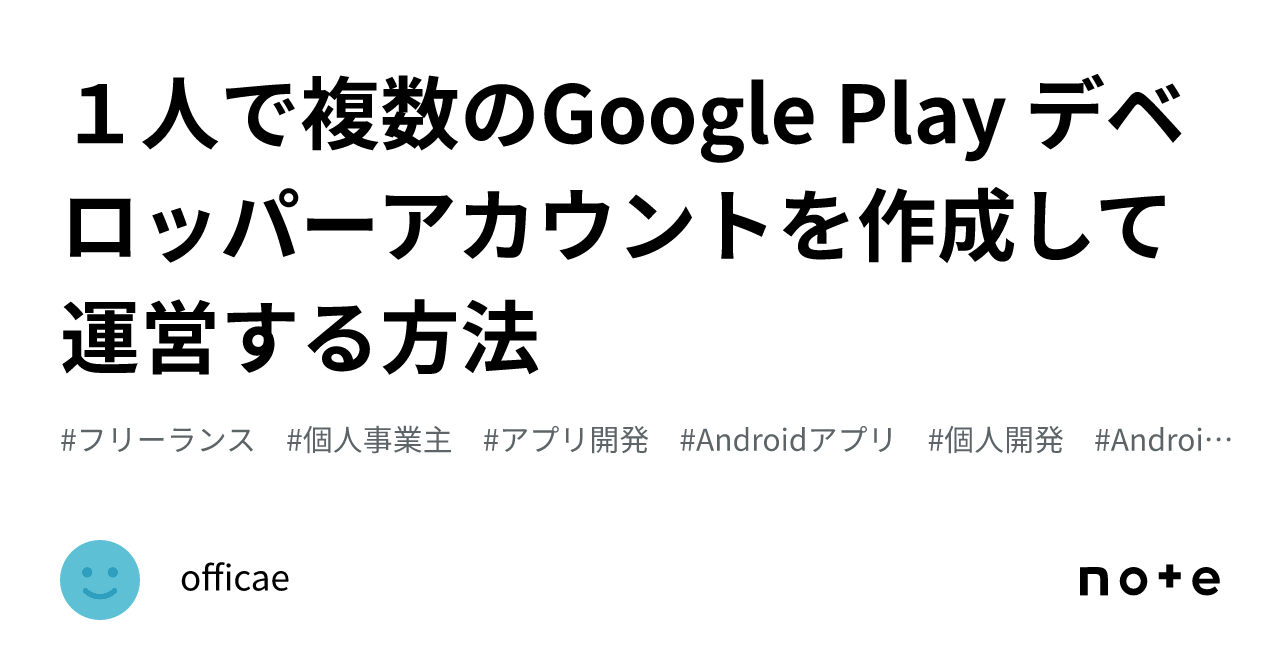 １人で複数のGoogle Play デベロッパーアカウントを作成して運営する方法

#フリーランス #個人事業主 #アプリ開発 #Androidアプリ #個人開発 #Androi…

officae

note