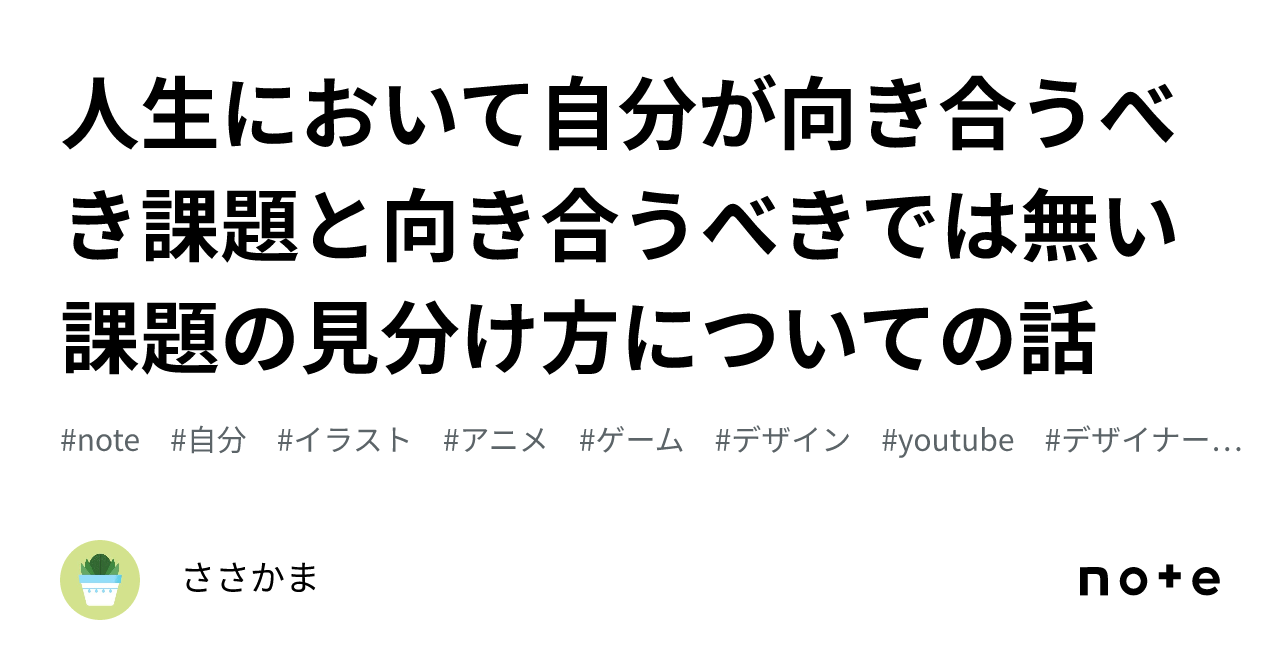 人生において自分が向き合うべき課題と向き合うべきでは無い課題の見分け方についての話

#note #自分 #イラスト #アニメ #ゲーム #デザイン #youtube #デザイナー…

ささかま

note