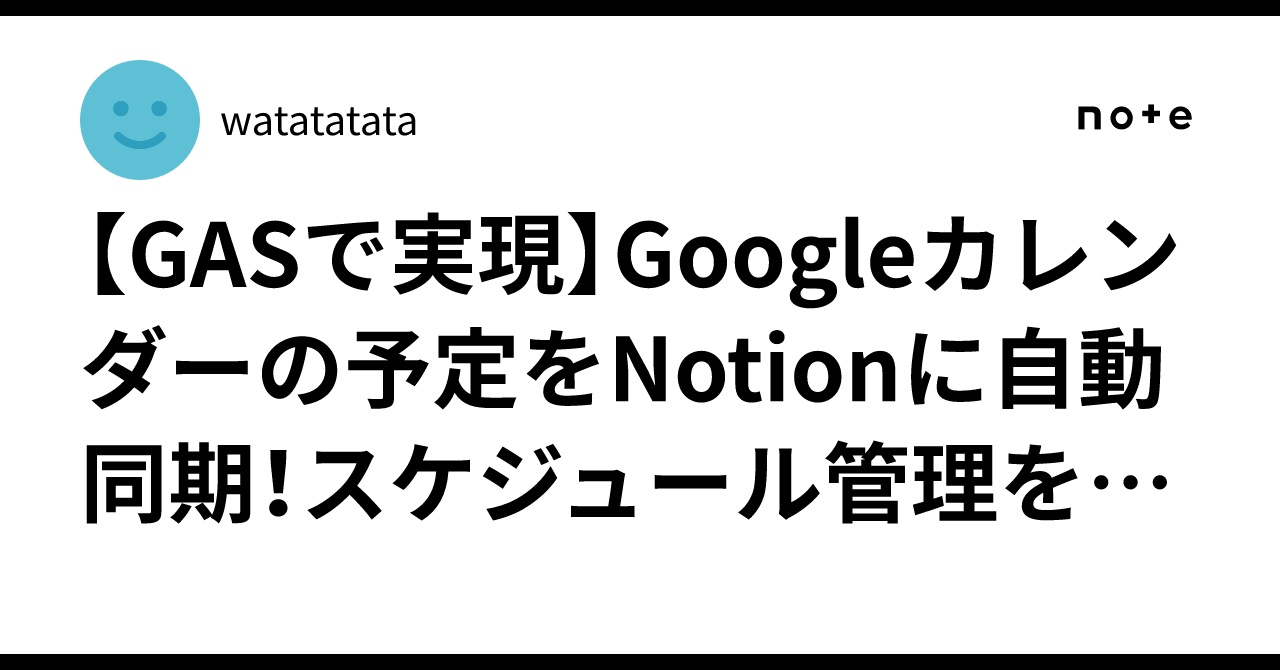 watatatata

note

【GASで実現】Googleカレンダーの予定をNotionに自動同期!スケジュール管理を…