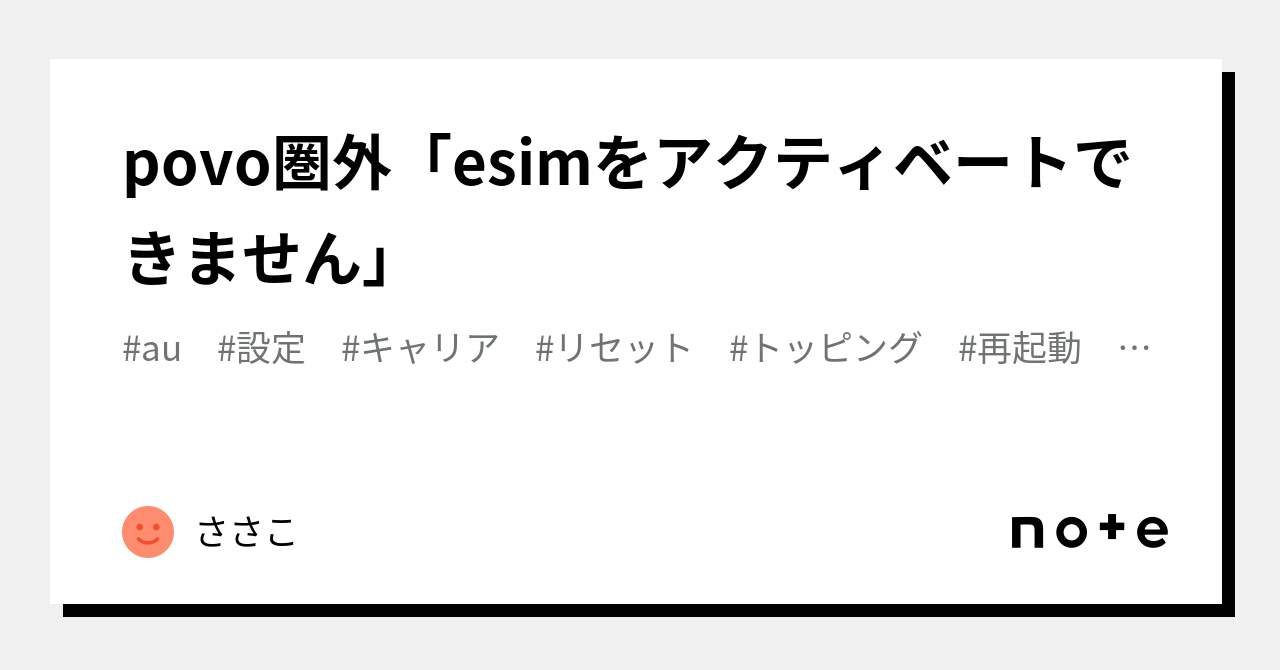 povo圏外「esimをアクティベートできません」

#au #設定 #キャリア #リセット #トッピング #再起動 …

ささこ

note