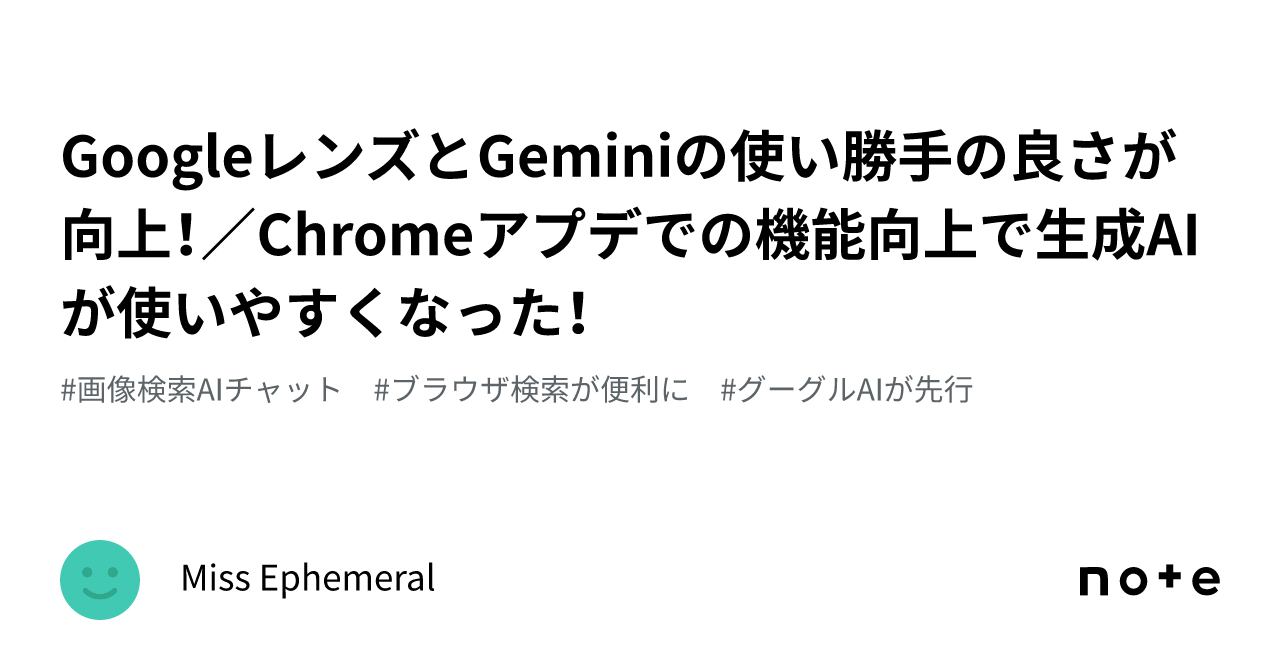 GoogleレンズとGeminiの使い勝手の良さが向上!/Chromeアプデでの機能向上で生成AIが使いやすくなった!

#画像検索AIチャット #ブラウザ検索が便利に #グーグルAIが先行

Miss Ephemeral

note