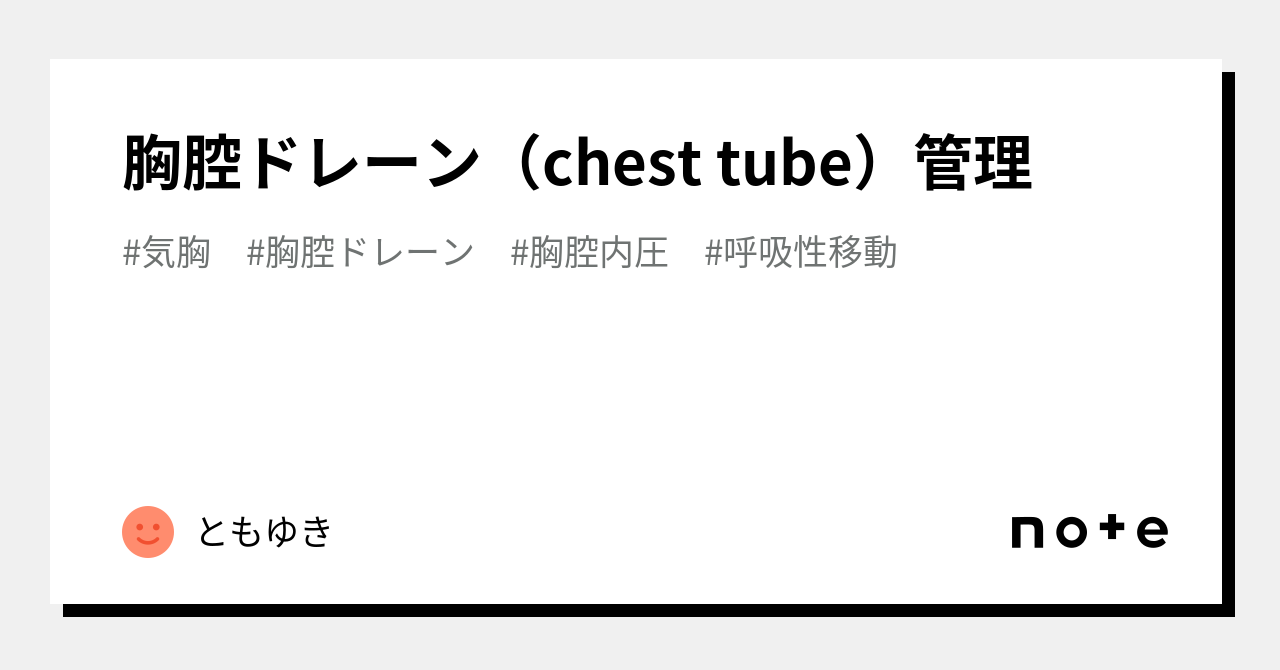 胸腔ドレーン（chest tube）管理

#気胸 #胸腔ドレーン #胸腔内圧 #呼吸性移動

ともゆき

note