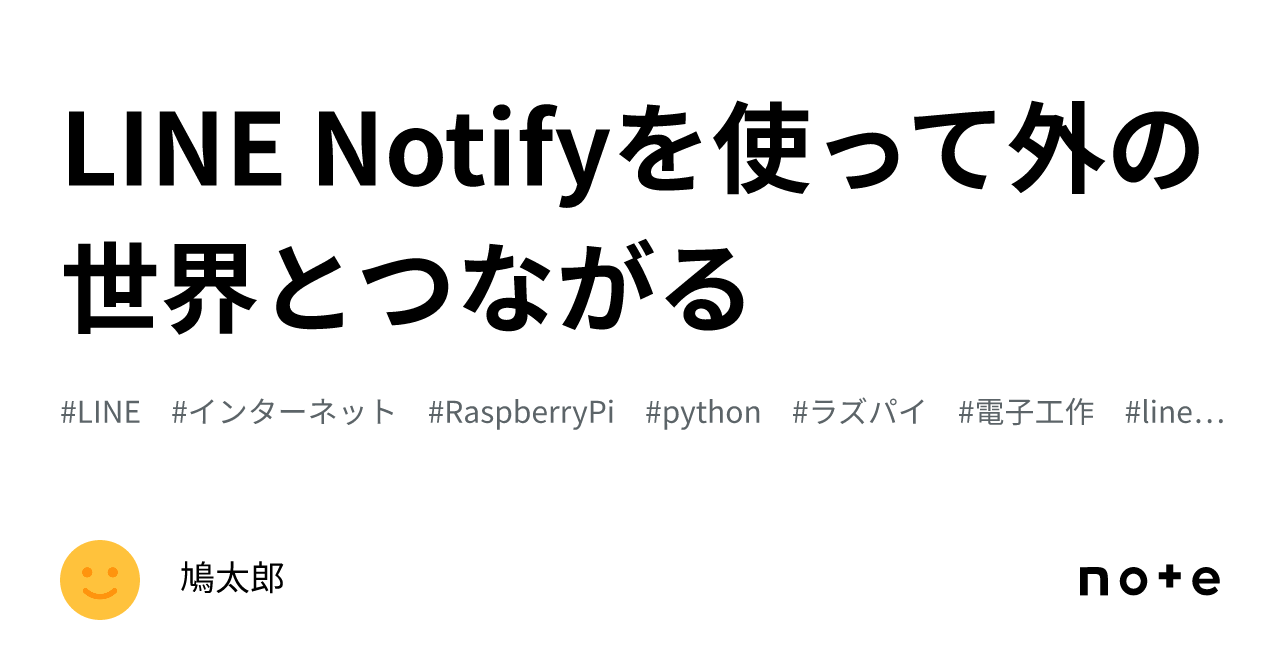 LINE Notifyを使って外の世界とつながる

#LINE #インターネット #RaspberryPi #python #ラズパイ #電子工作 #line…

鳩太郎

note