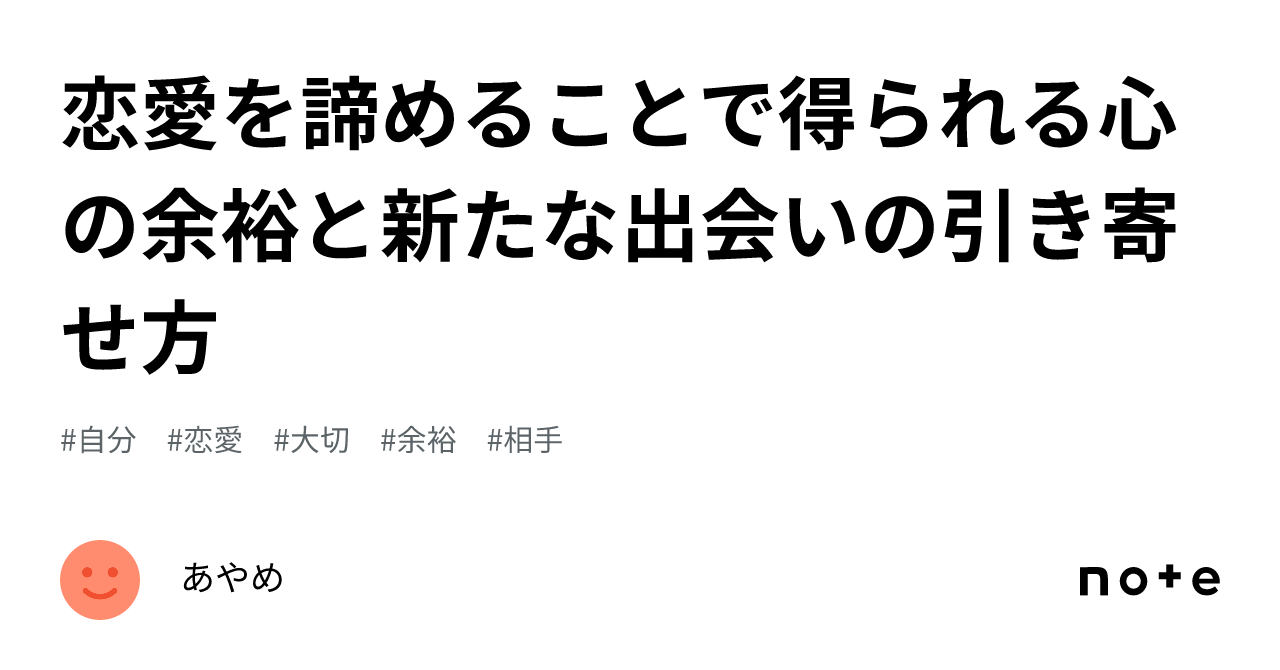 恋愛を諦めることで得られる心の余裕と新たな出会いの引き寄せ方

#自分 #恋愛 #大切 #余裕 #相手

あやめ

note