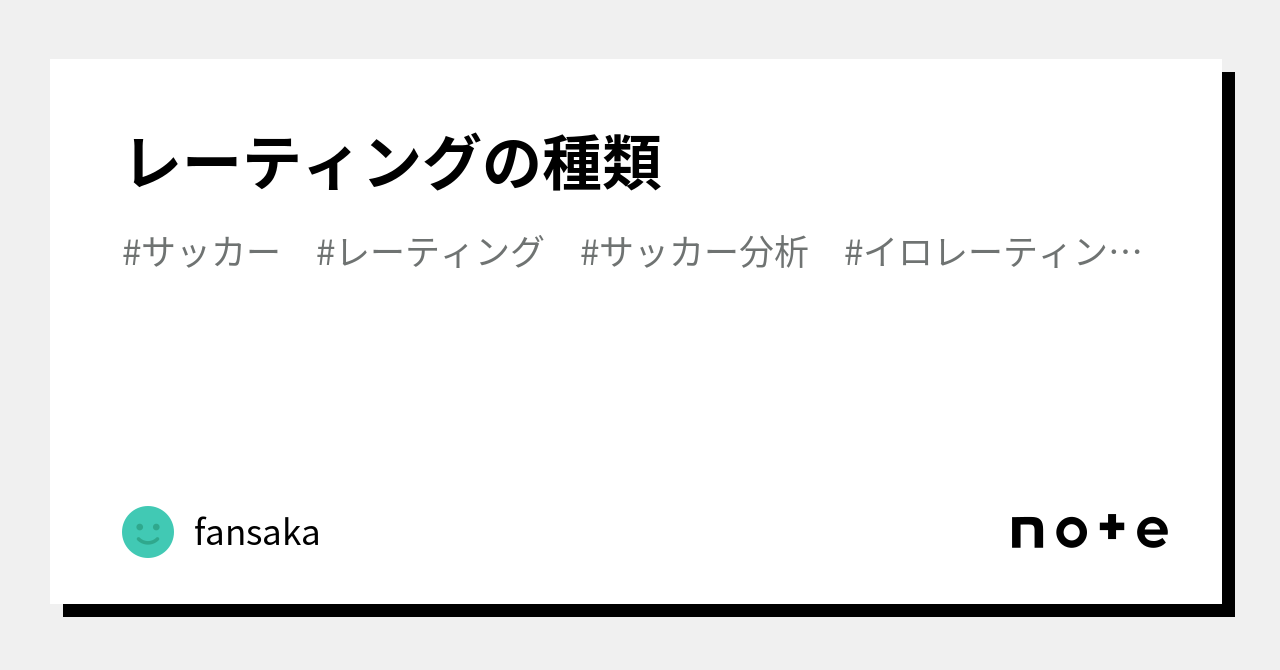 レーティングの種類

#サッカー #レーティング #サッカー分析 #イロレーティン…

fansaka

note