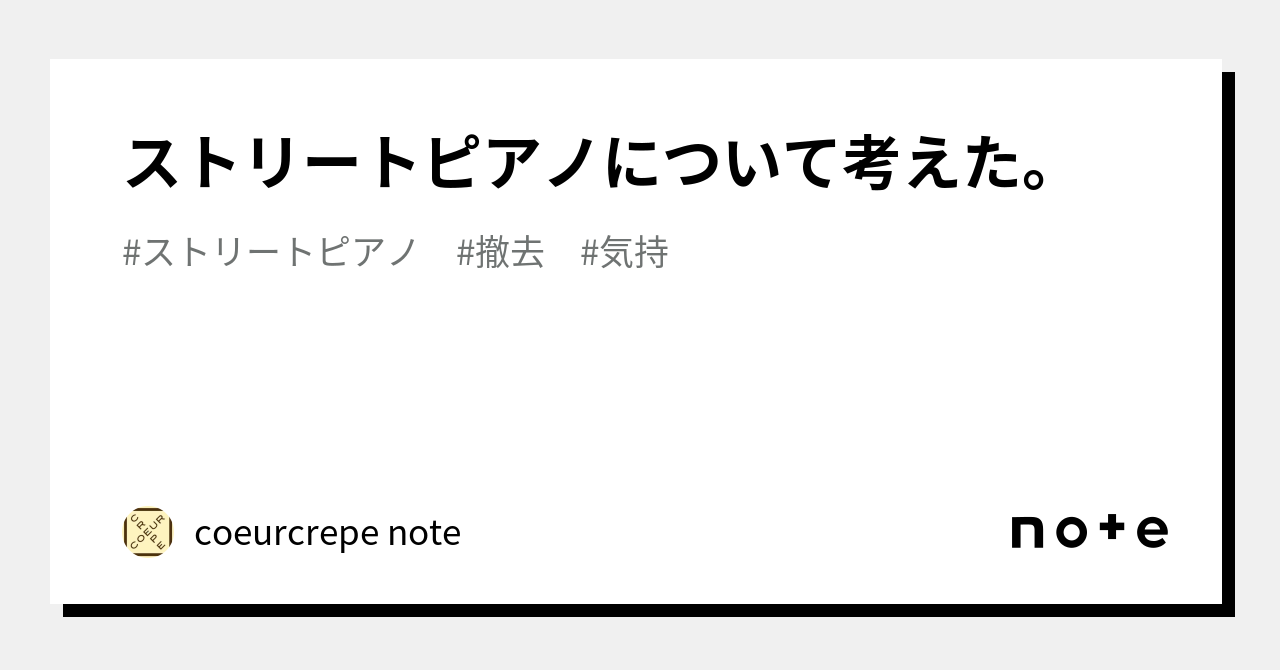 ストリートピアノについて考えた。

#ストリートピアノ #撤去 #気持

coeurcrepe note

note