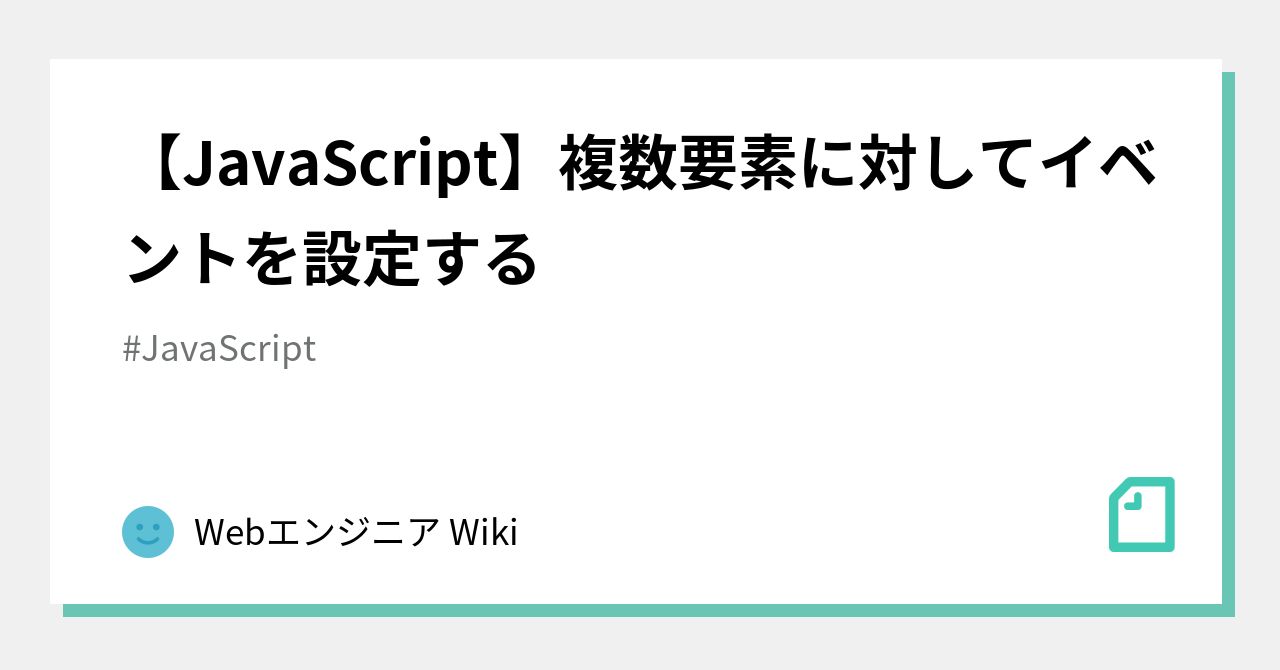 【JavaScript】複数要素に対してイベントを設定する

#JavaScript

Webエンジニア Wiki