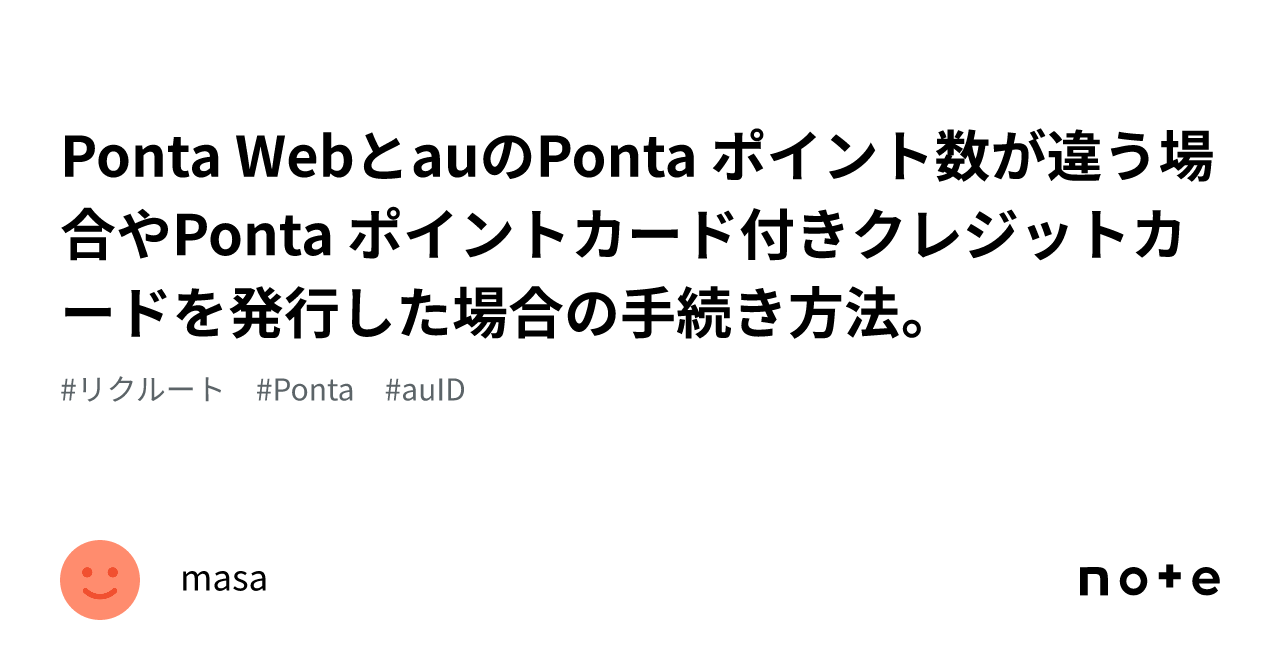 Ponta WebとauのPonta ポイント数が違う場合やPonta ポイントカード付きクレジットカードを発行した場合の手続き方法。

#リクルート #Ponta #auID

masa

note