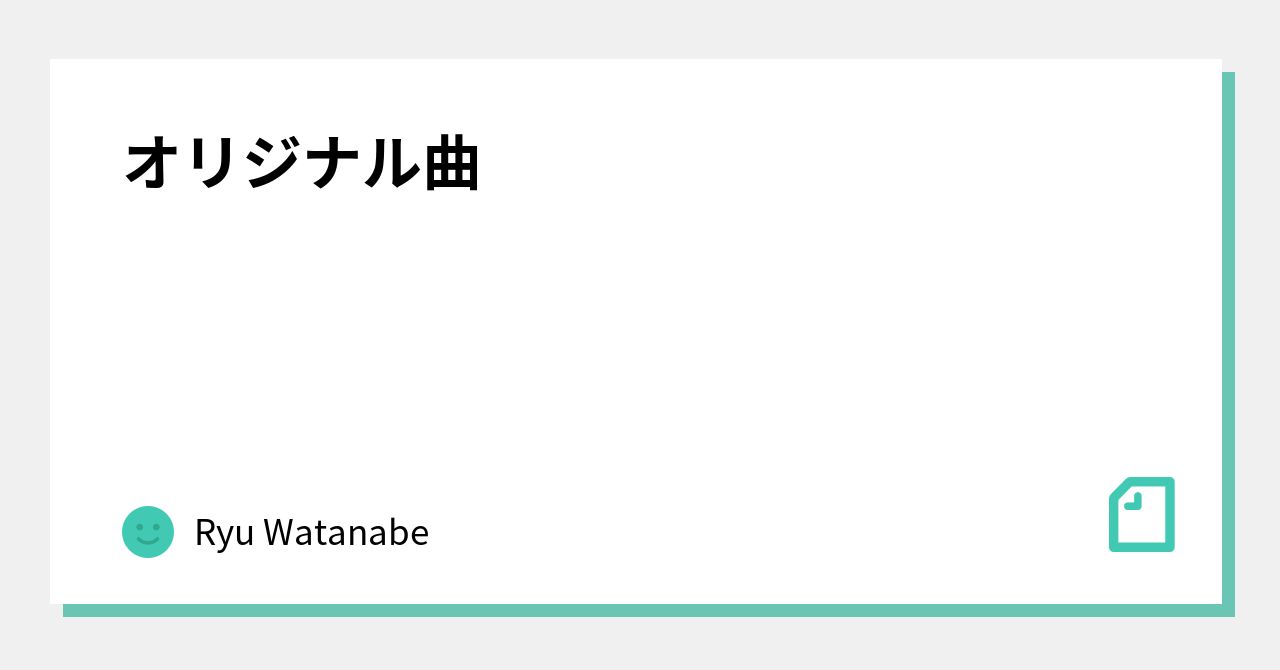 オリジナル曲

Ryu Watanabe