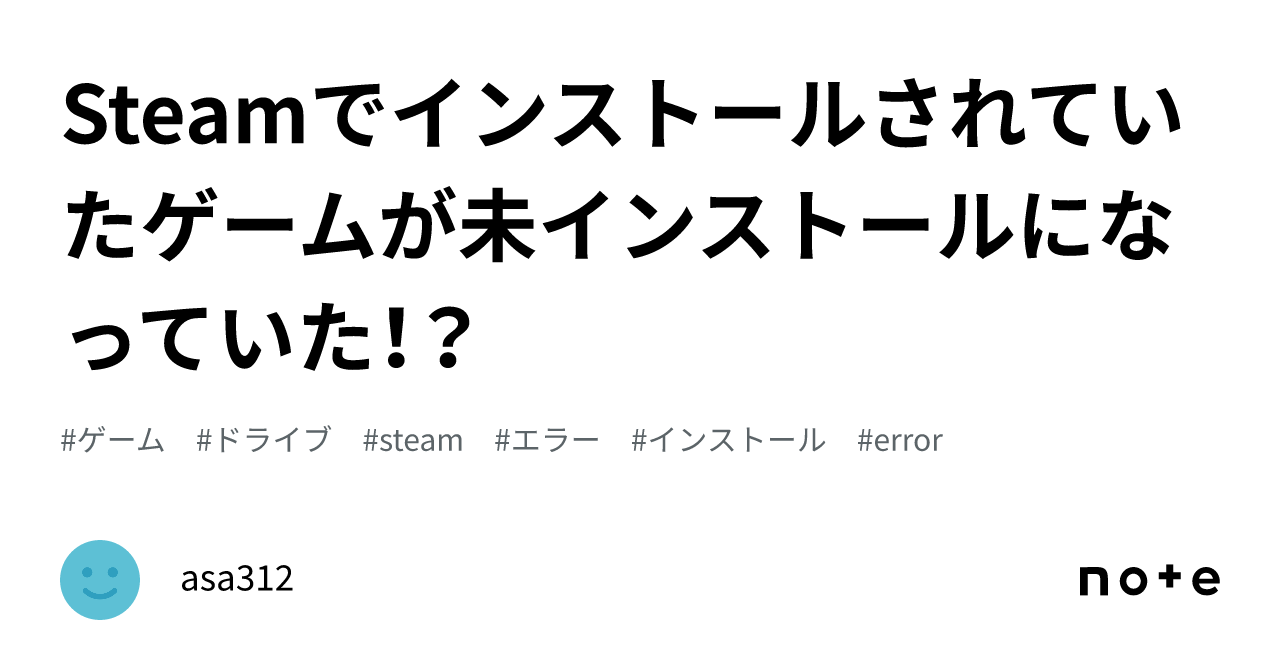 Steamでインストールされていたゲームが未インストールになっていた!?

#ゲーム #ドライブ #steam #エラー #インストール #error

asa312

note