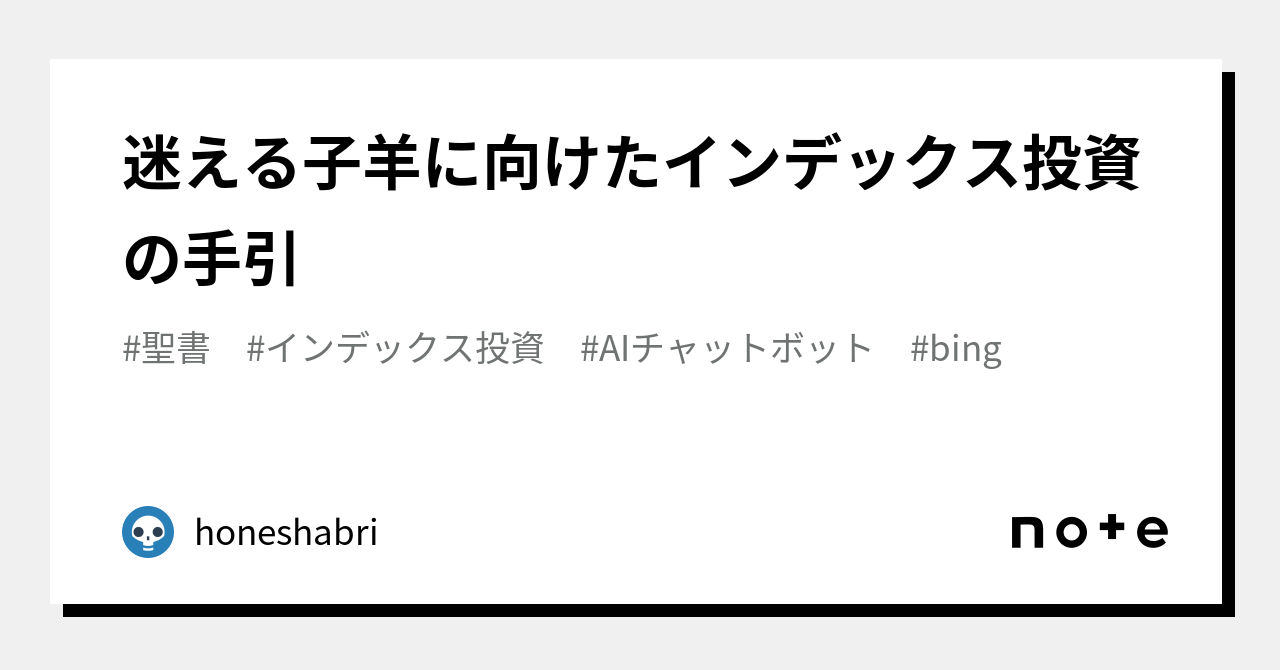 迷える子羊に向けたインデックス投資の手引

#聖書 #インデックス投資 #AIチャットボット #bing

honeshabri

note