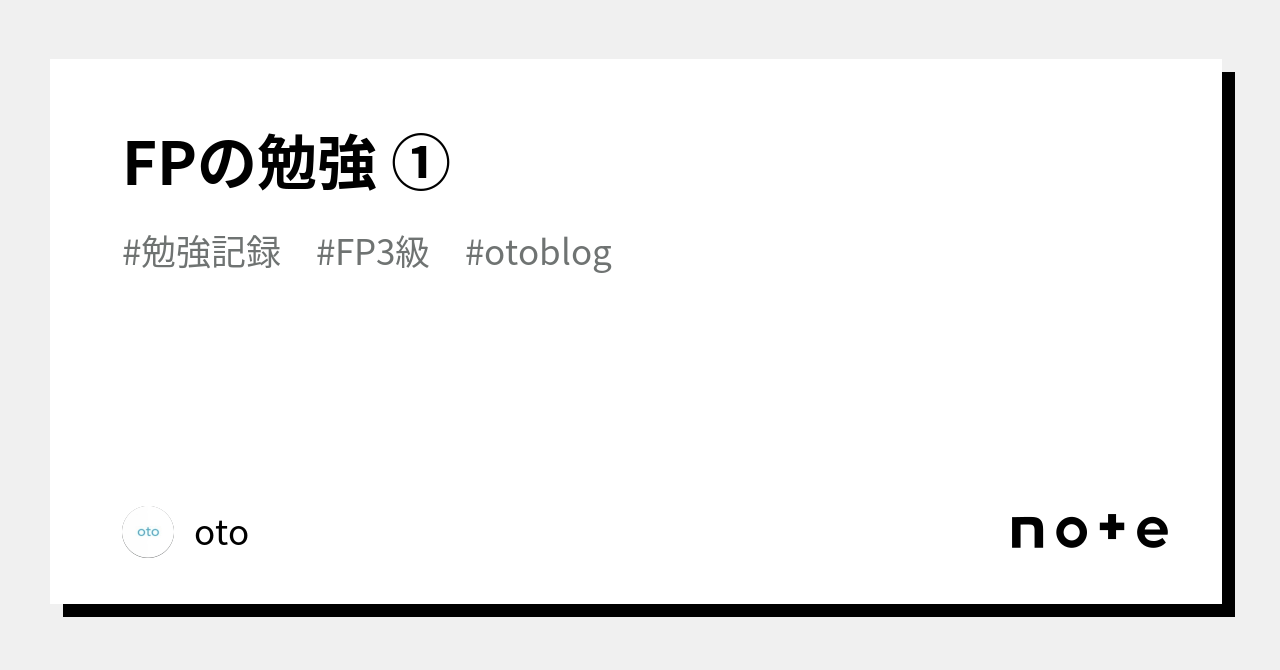 FPの勉強 ①

#勉強記録 #FP3級 #otoblog

oto

oto

note