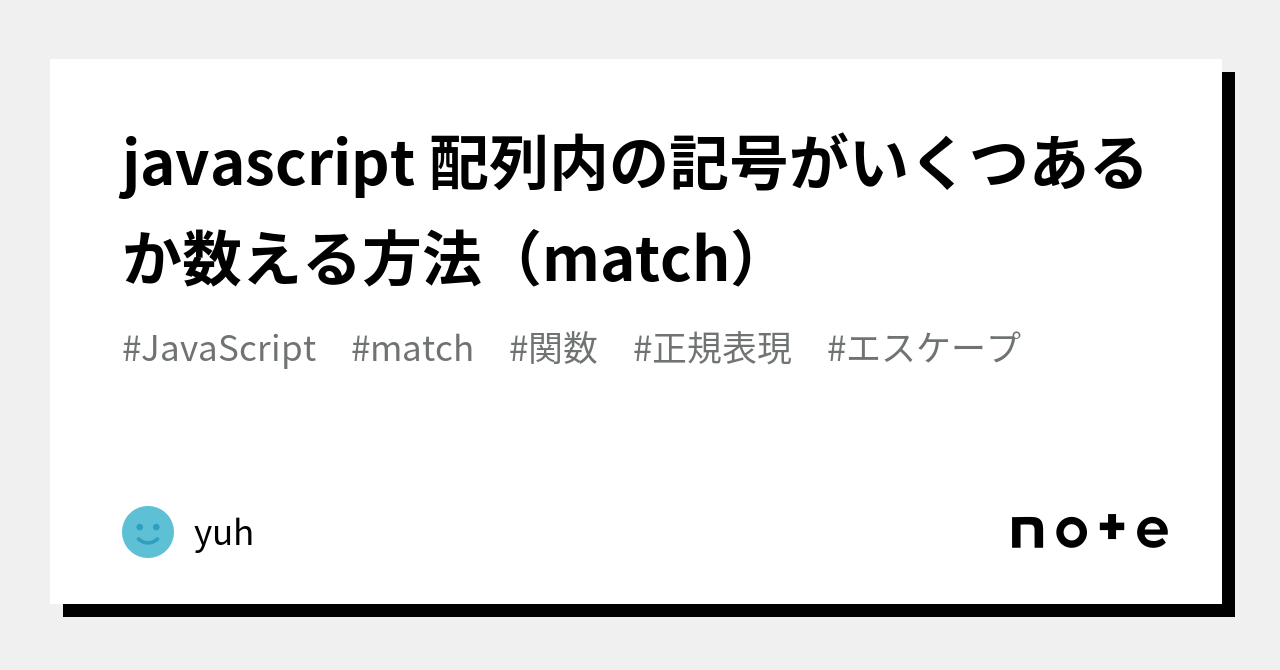 javascript 配列内の記号がいくつあるか数える方法（match）

#JavaScript #match #関数 #正規表現 #エスケープ

yuh

note