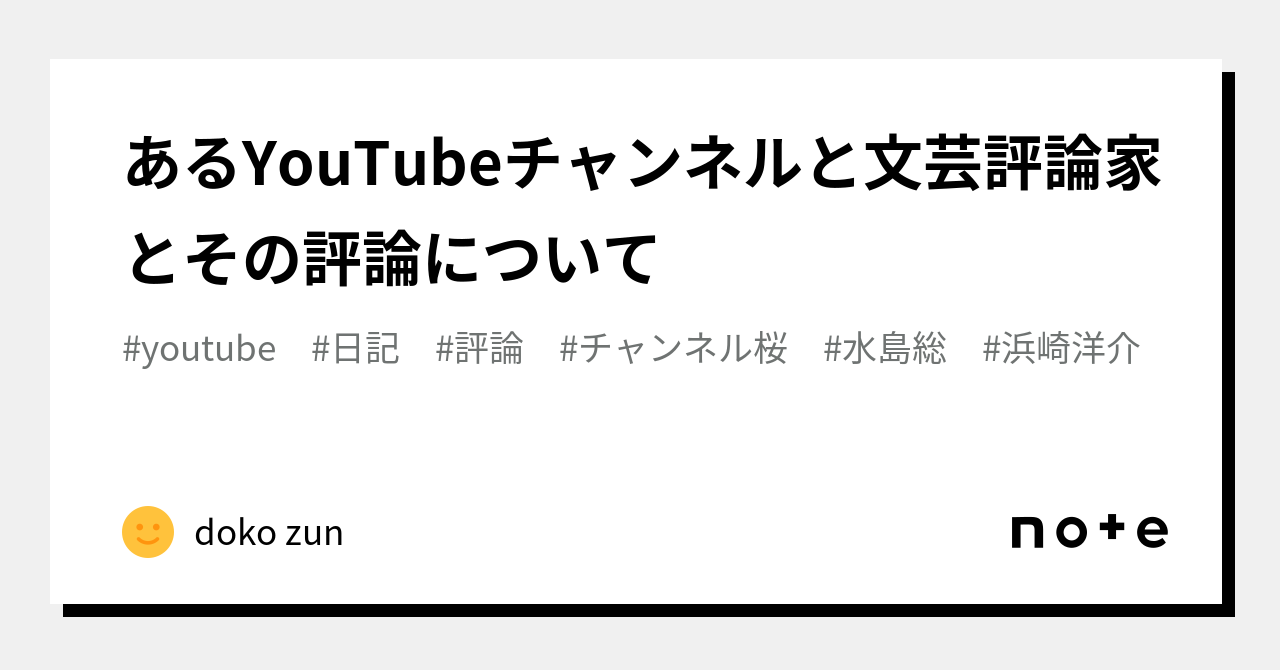 あるYouTubeチャンネルと文芸評論家とその評論について

#youtube #日記 #評論 #チャンネル桜 #水島総 #浜崎洋介

doko zun

note