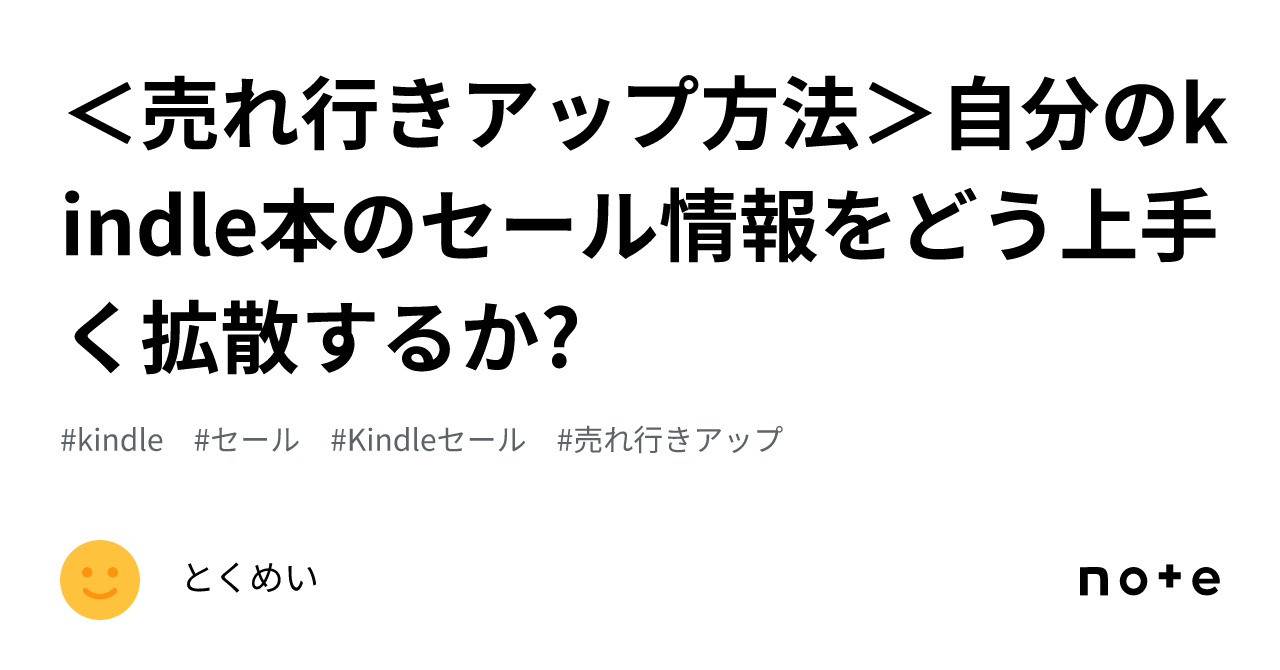 ＜売れ行きアップ方法＞自分のkindle本のセール情報をどう上手く拡散するか?

#kindle #セール #Kindleセール #売れ行きアップ

とくめい

note