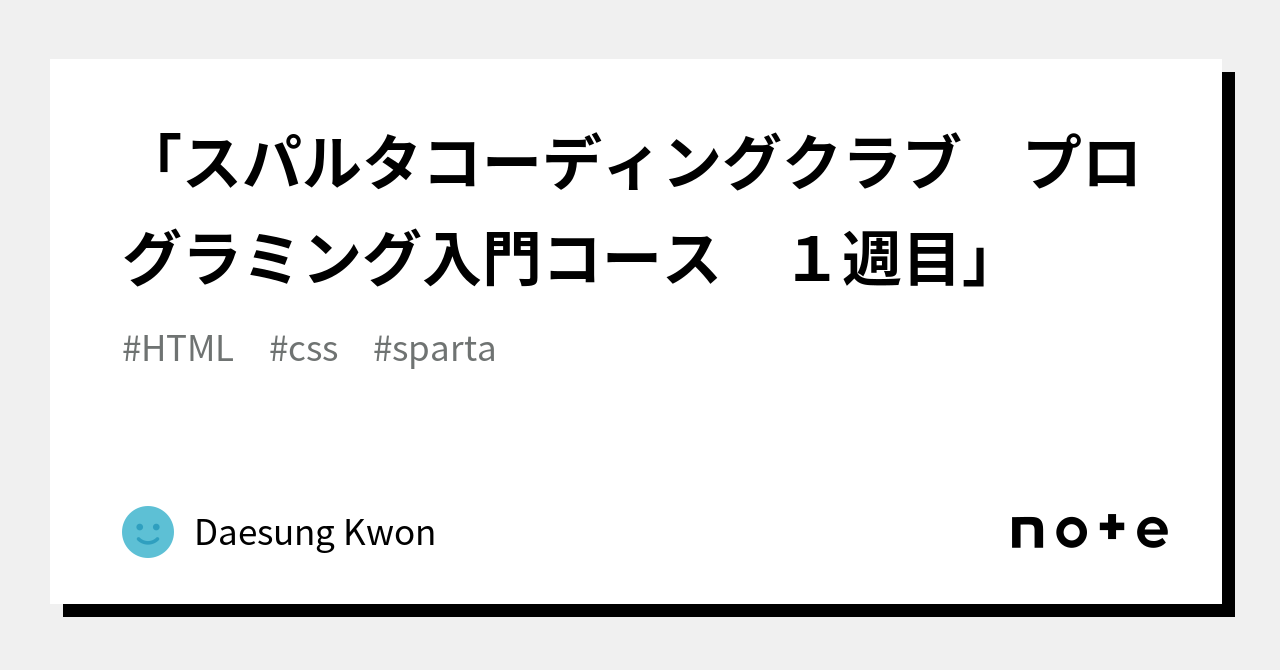 「スパルタコーディングクラブ　プログラミング入門コース　１週目」

#HTML #css #sparta

Daesung Kwon

note