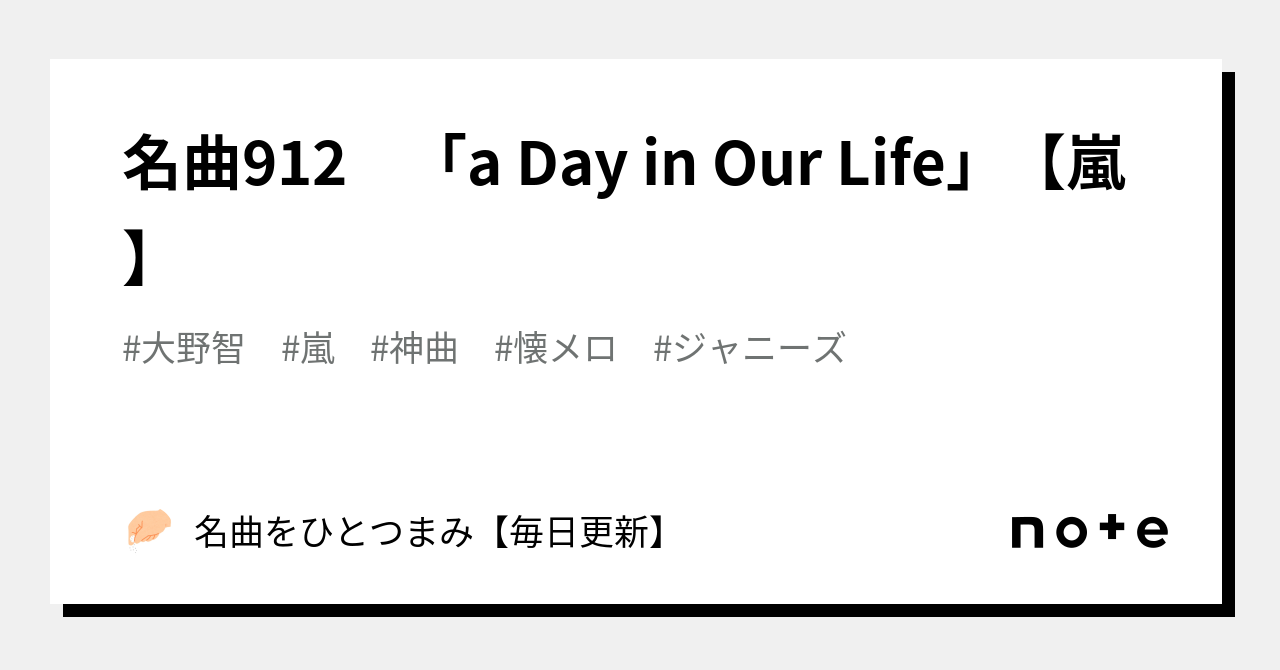 名曲912 「a Day in Our Life」【嵐】

#大野智 #嵐 #神曲 #懐メロ #ジャニーズ

名曲をひとつまみ【毎日更新】

note