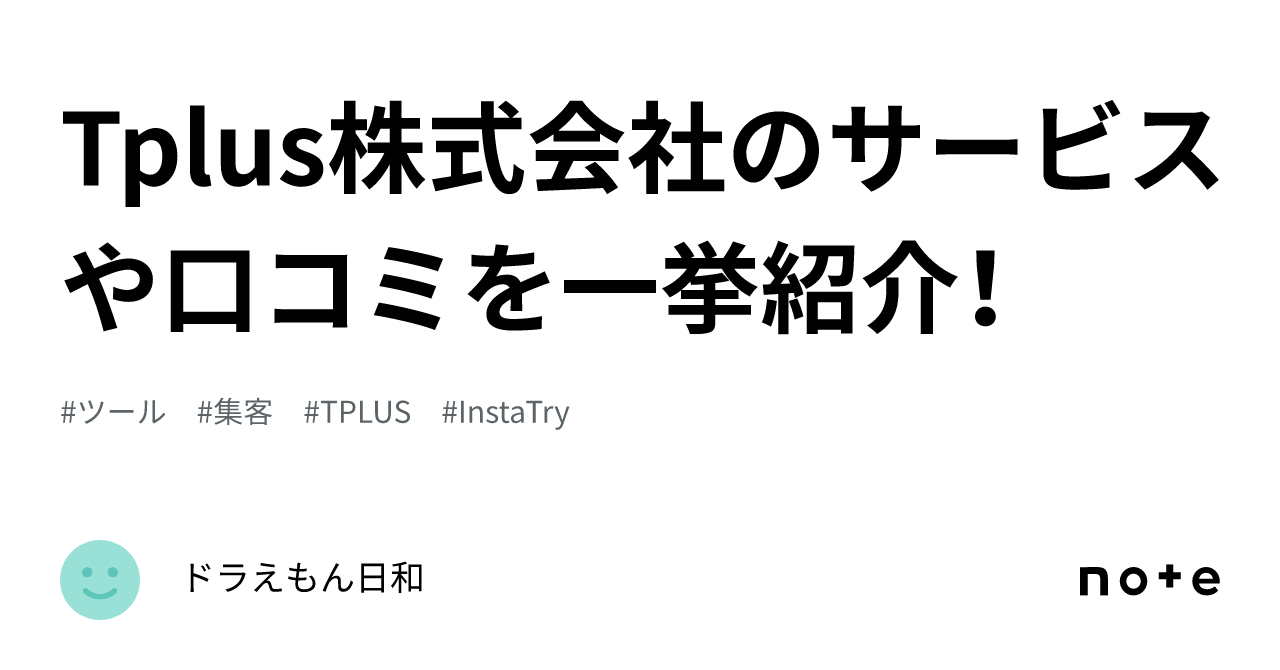 Tplus株式会社のサービスや口コミを一挙紹介!

#ツール #集客 #TPLUS #InstaTry

ドラえもん日和

note