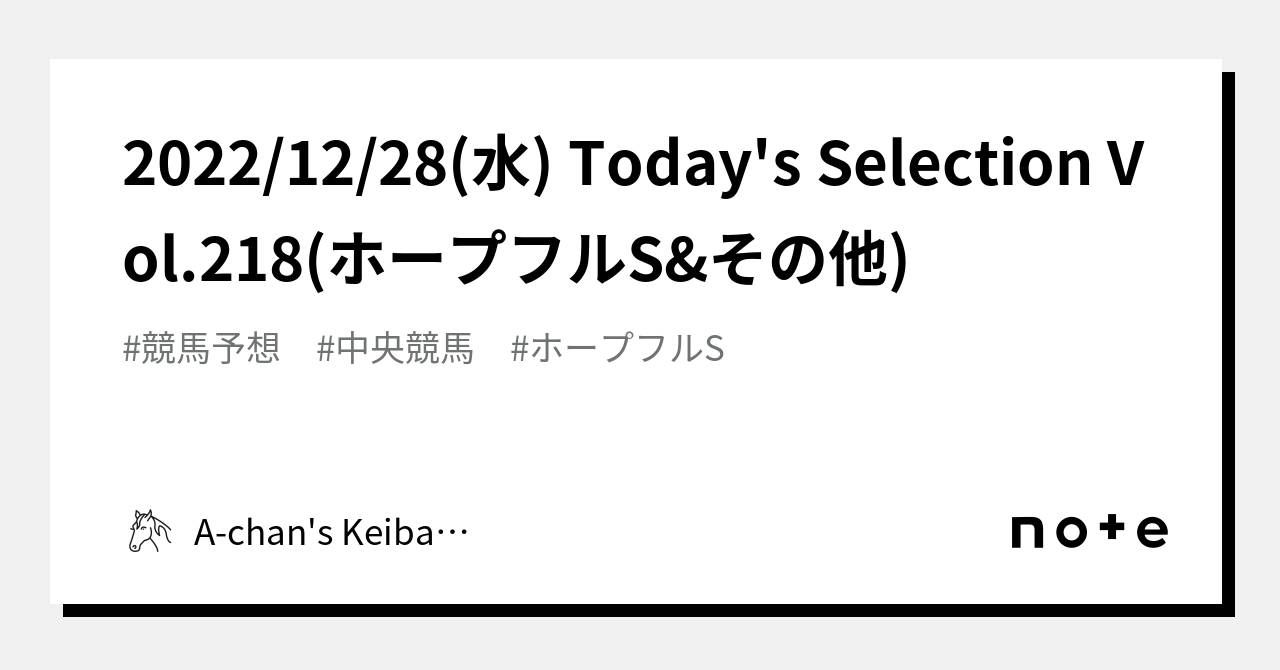 2022/12/28(水) Today's Selection Vol.218(ホープフルS&その他)

#競馬予想 #中央競馬 #ホープフルS

A-chan's Keiba…

note