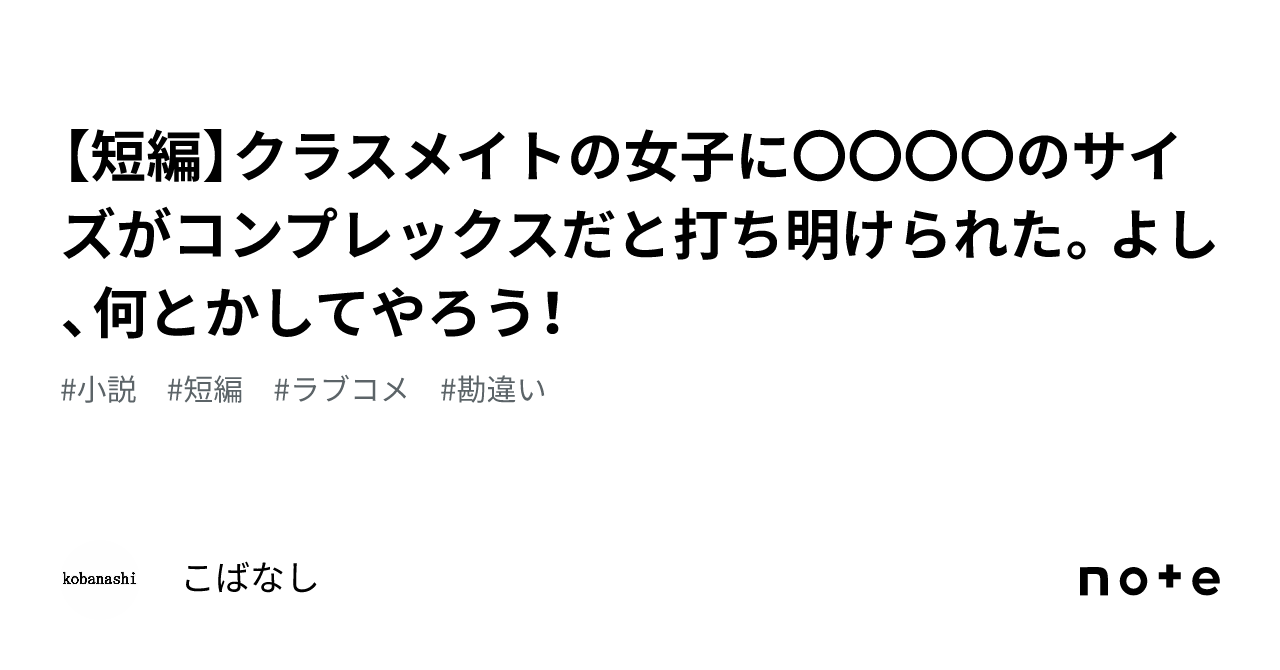 【短編】クラスメイトの女子に〇〇〇〇のサイズがコンプレックスだと打ち明けられた。よし、何とかしてやろう！

#小説 #短編 #ラブコメ #勘違い

kobanashi

こばなし

note