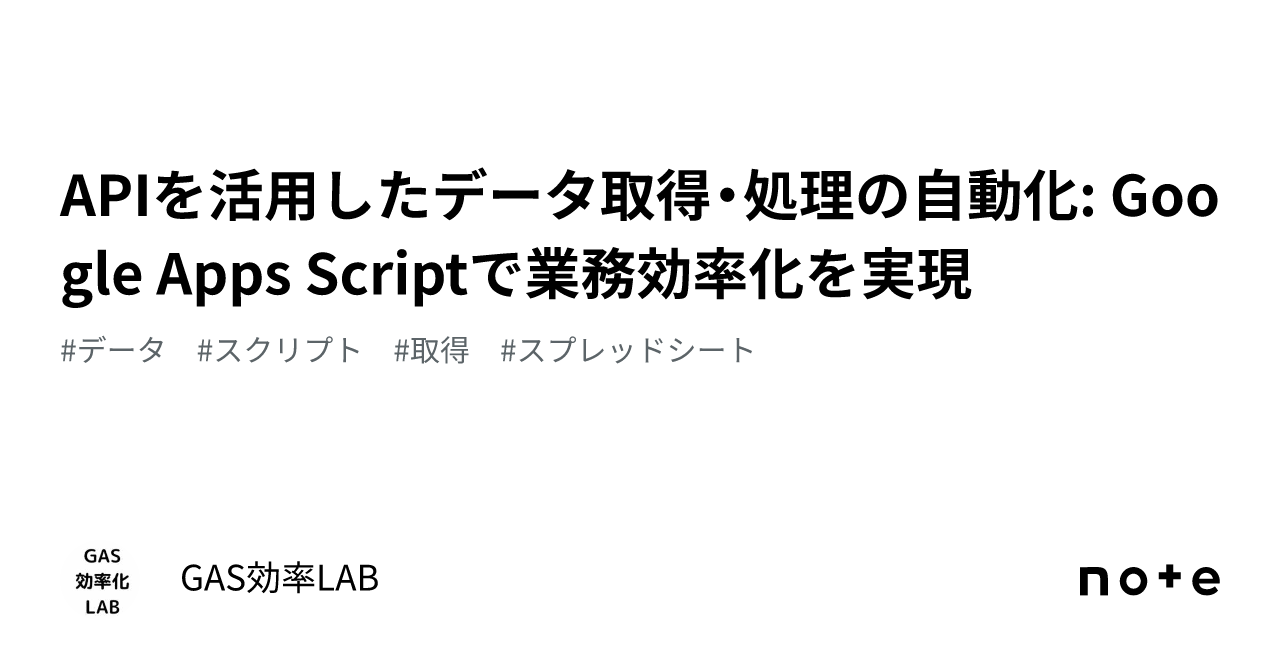 APIを活用したデータ取得・処理の自動化: Google Apps Scriptで業務効率化を実現

#データ #スクリプト #取得 #スプレッドシート

GAS
効率化
LAB

GAS効率LAB

note