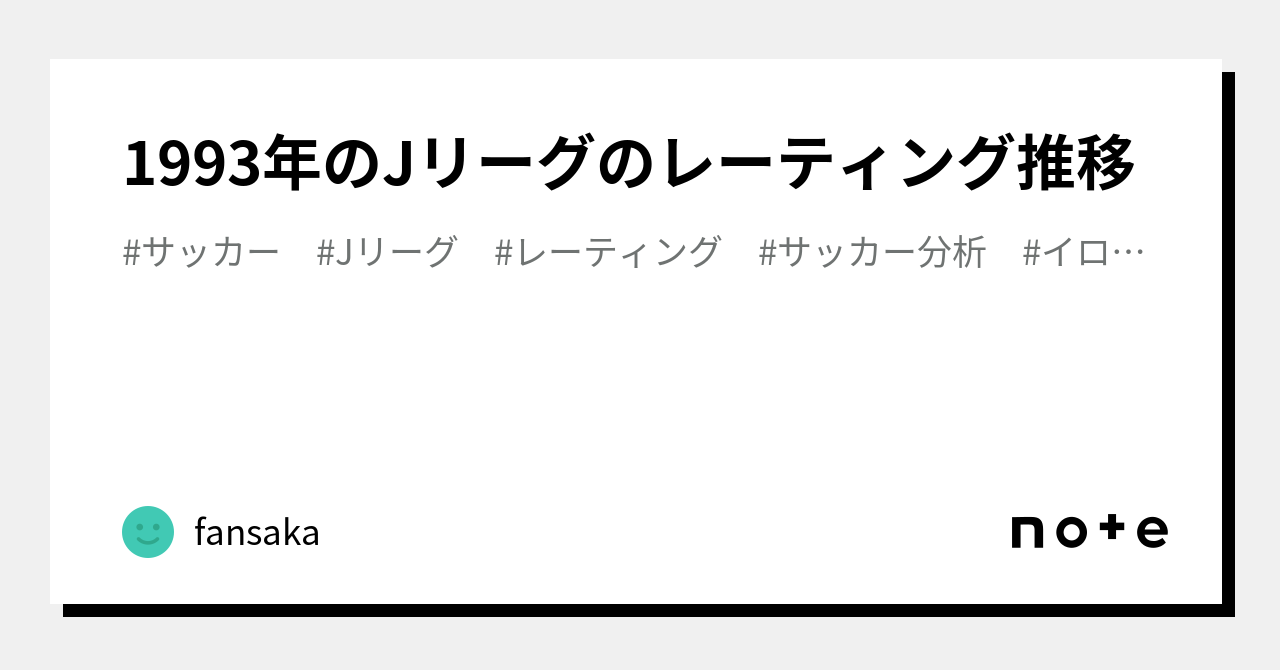 1993年のJリーグのレーティング推移

#サッカー #Jリーグ #レーティング #サッカー分析 #イロ…

fansaka

note